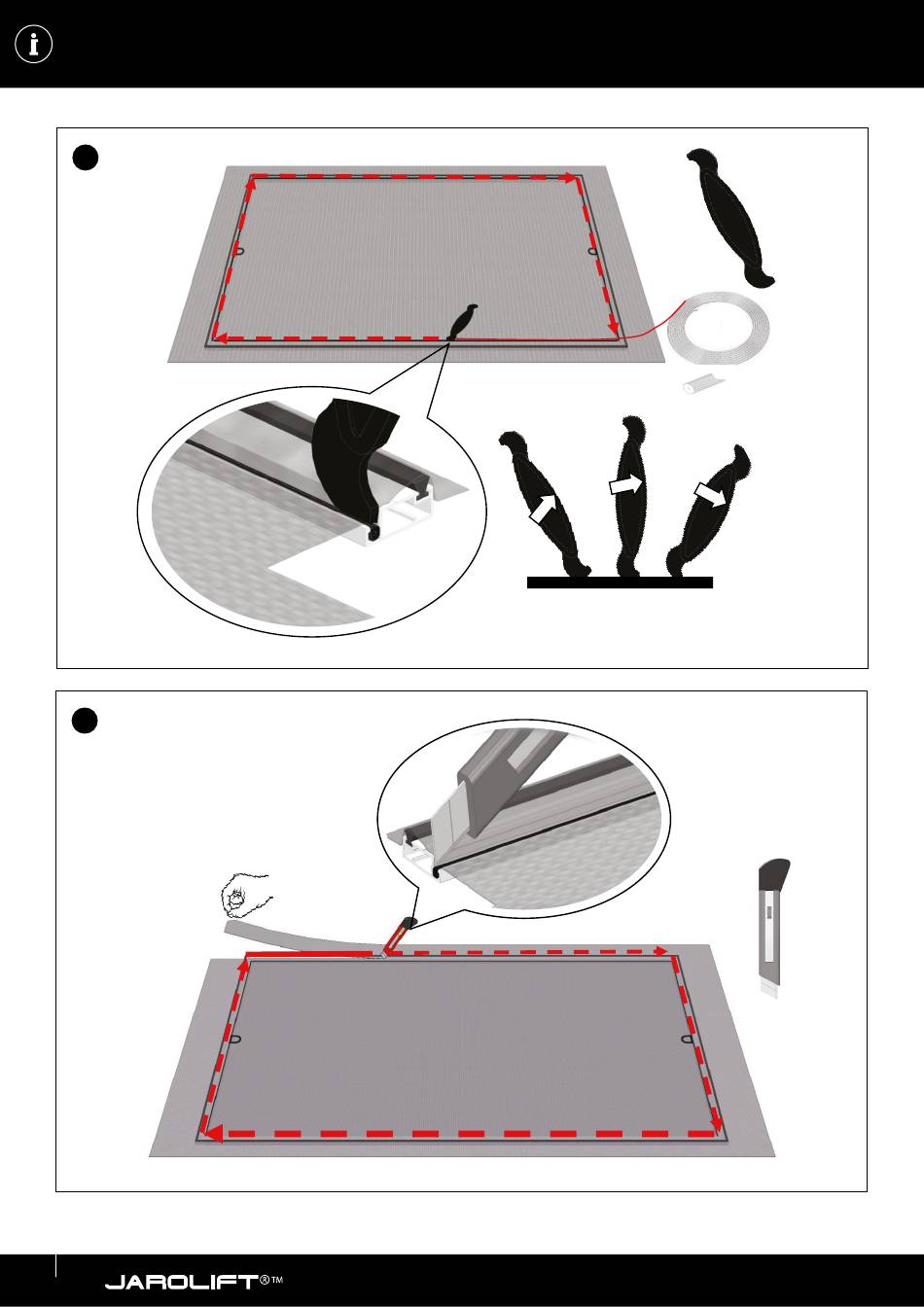 JAROLIFT®™