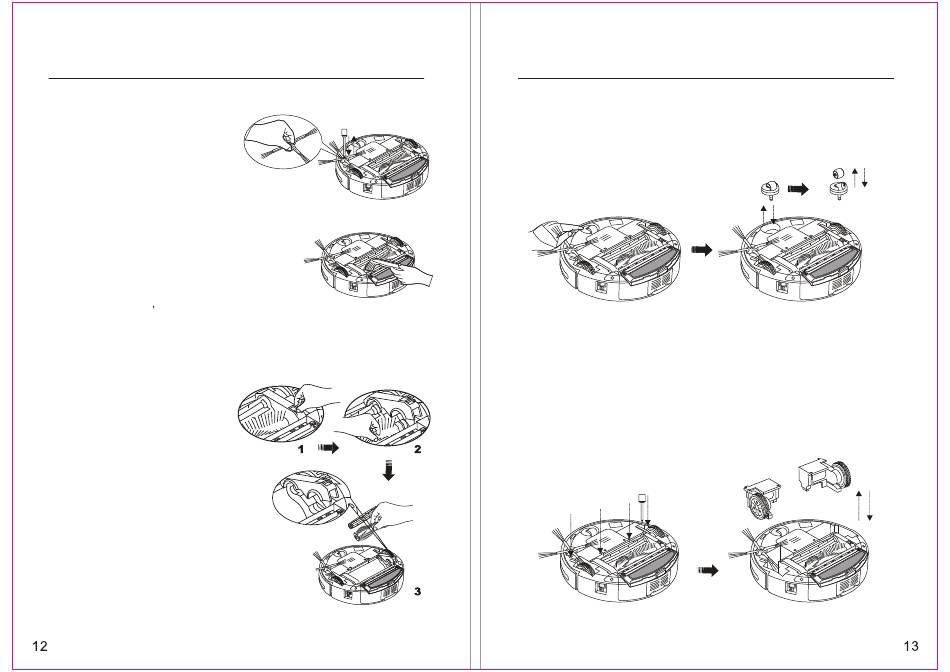 1

2

3

12

13