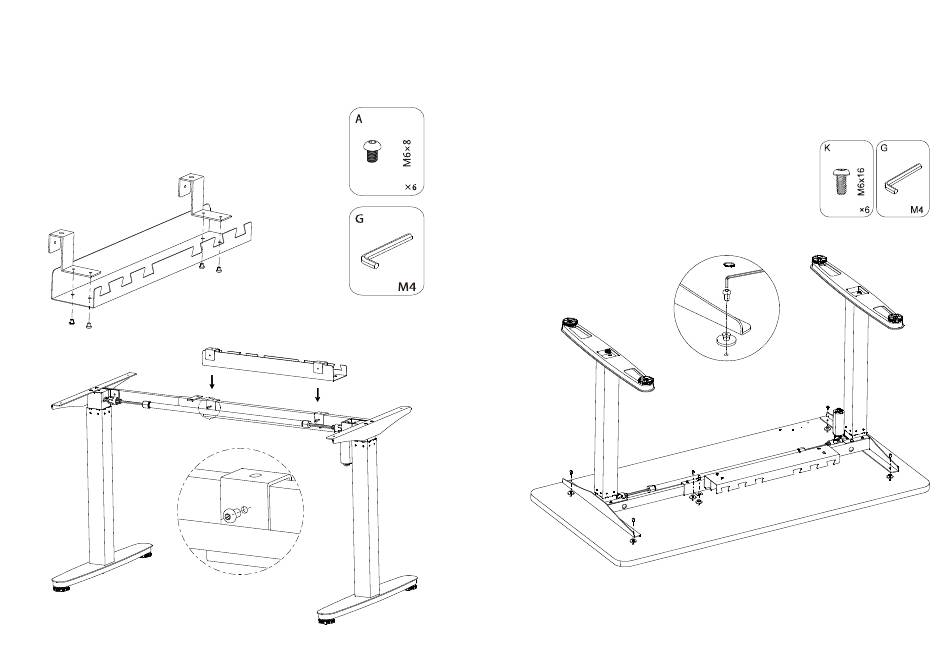 A
M6×8
×6

G
M4

K
M6x16
×6

G
M4