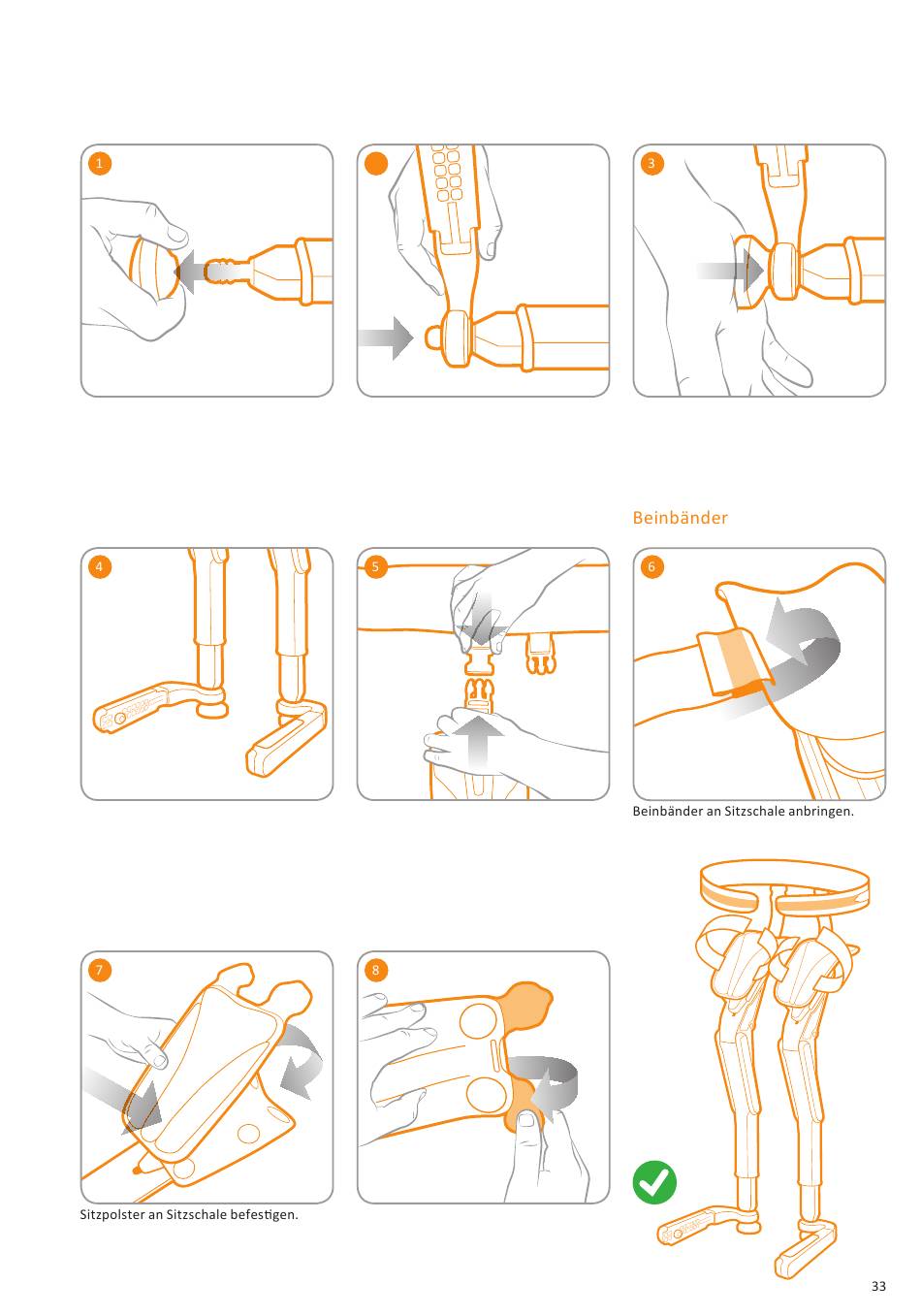 1

3

Beinbänder

4

5

6

Beinbänder an Sitzschale anbringen.

7

8

Sitzpolster an Sitzschale befestigen.

33