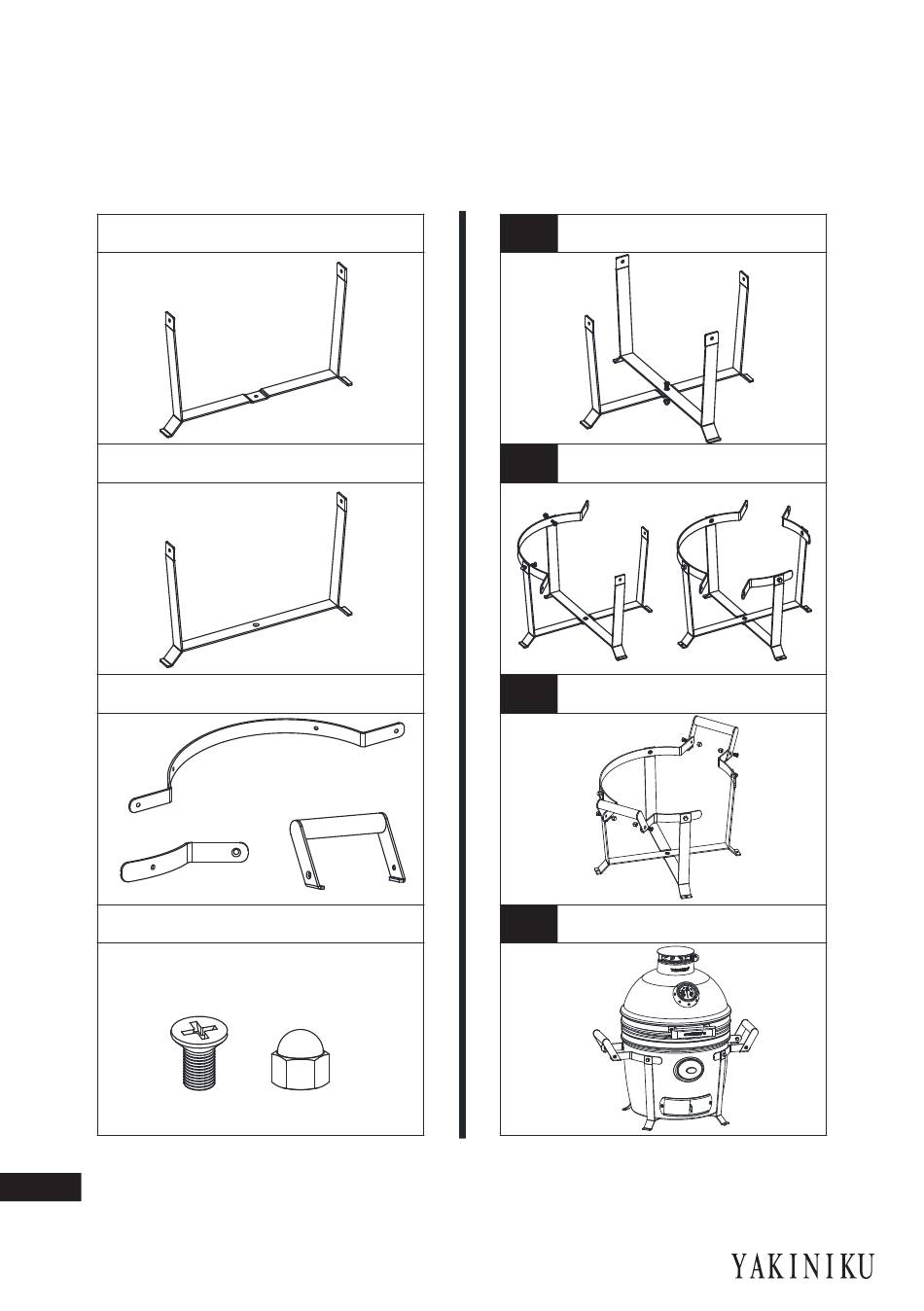 YAKINIKU