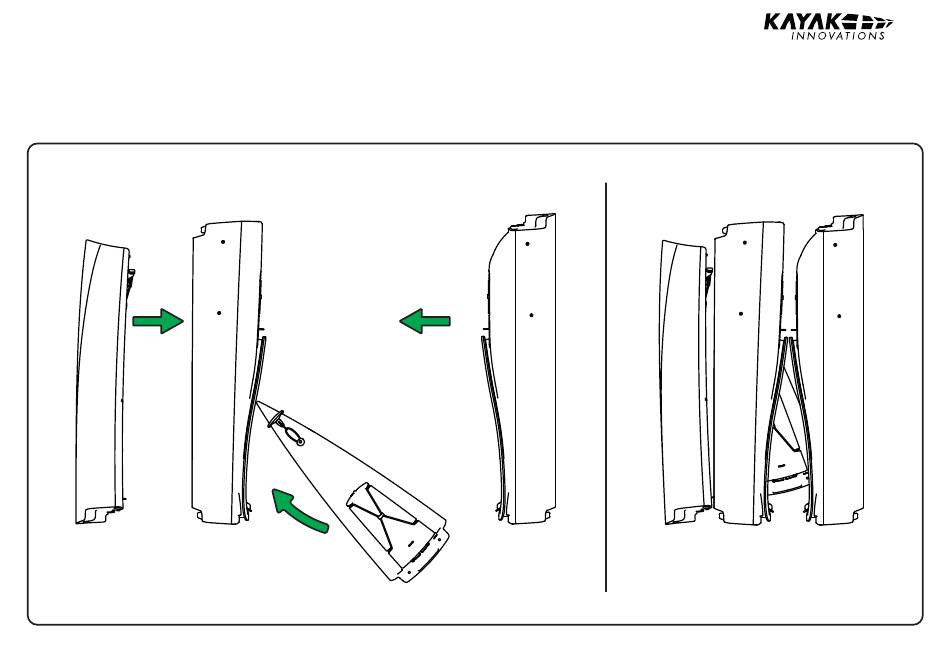 KAYAK
INNOVATIONS