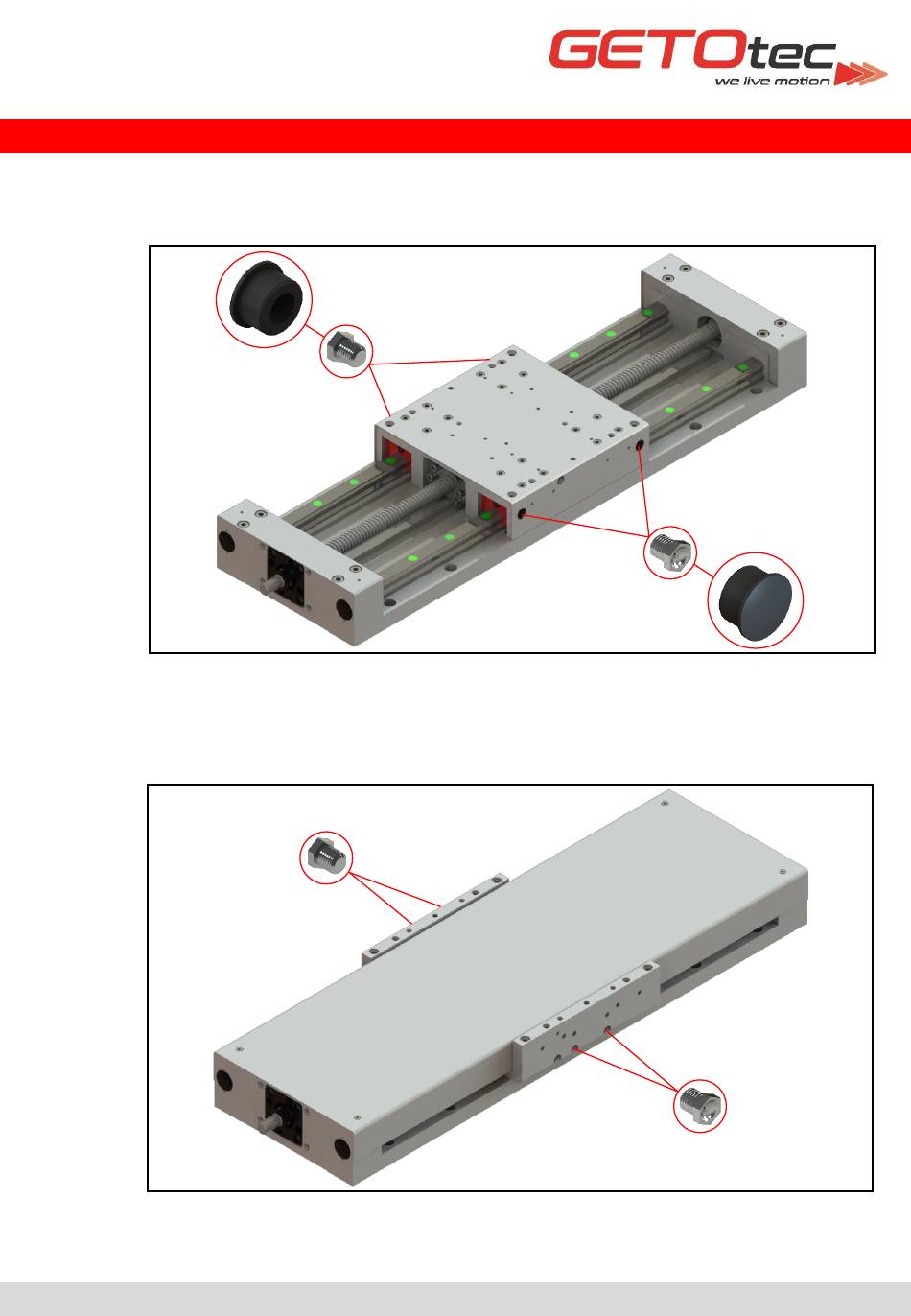 GETOtec
we live motion