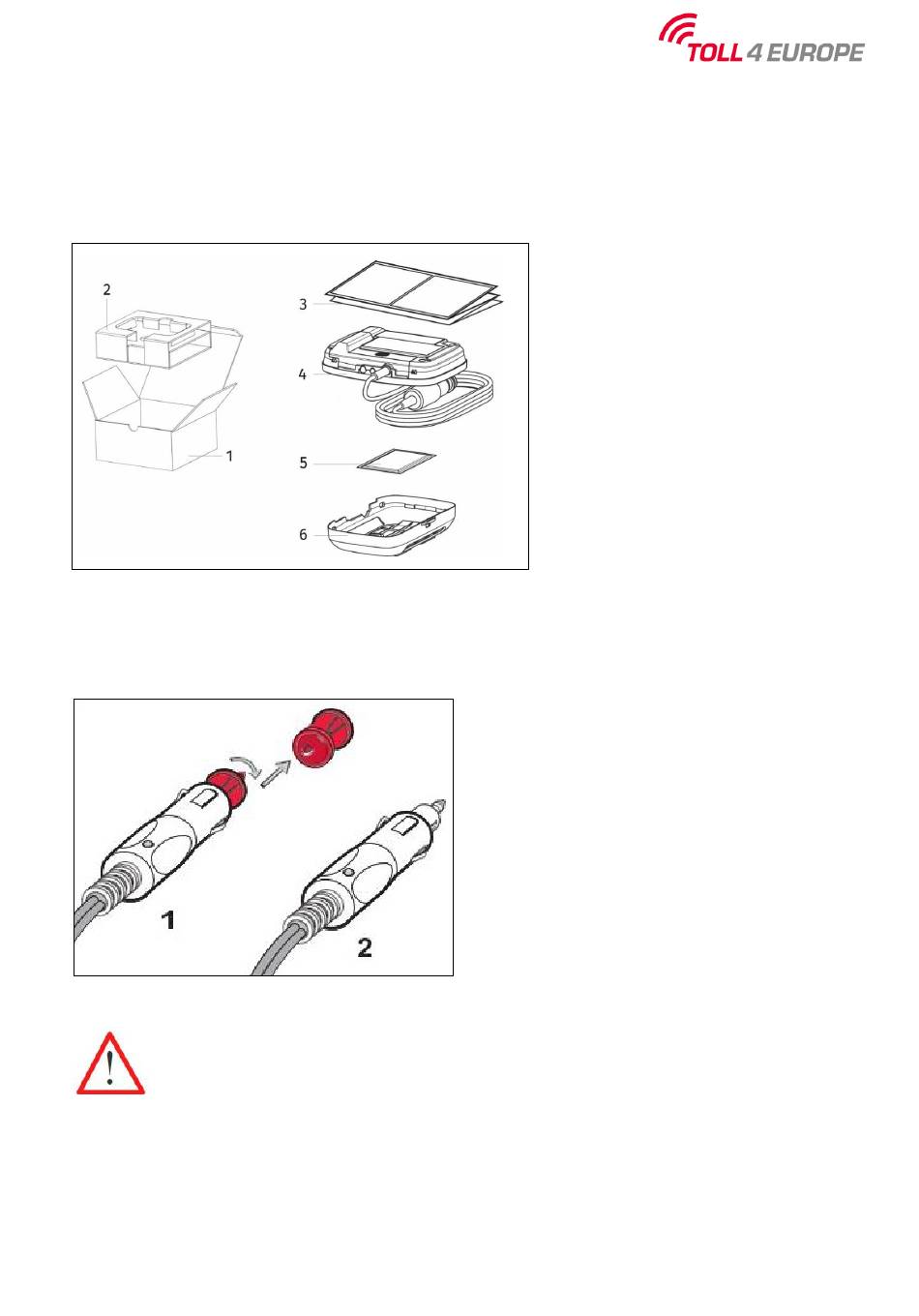 TOLL 4 EUROPE

2
3
4
1
5
6

1
2