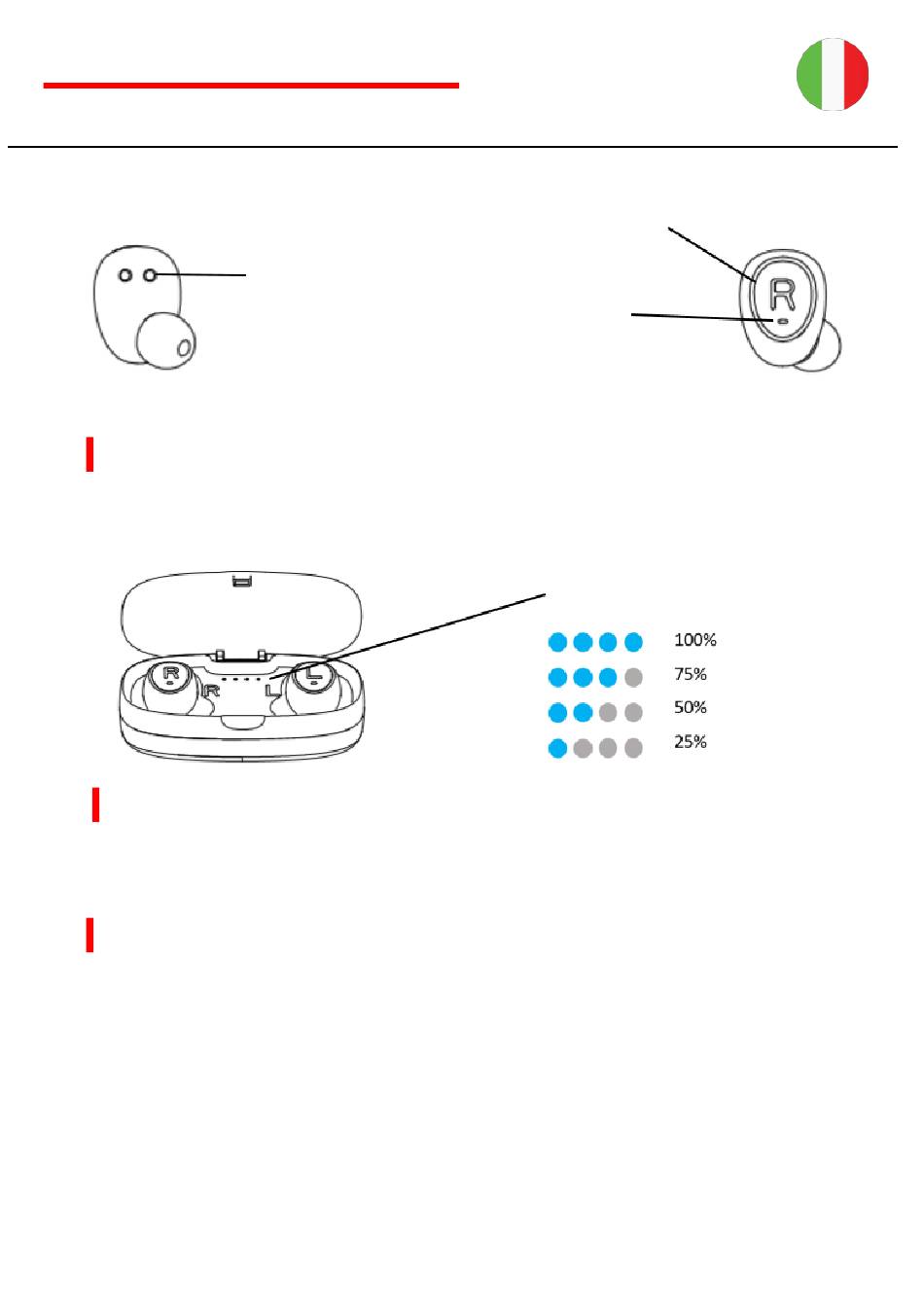 R

R

R

L

L

100%

75%

50%

25%