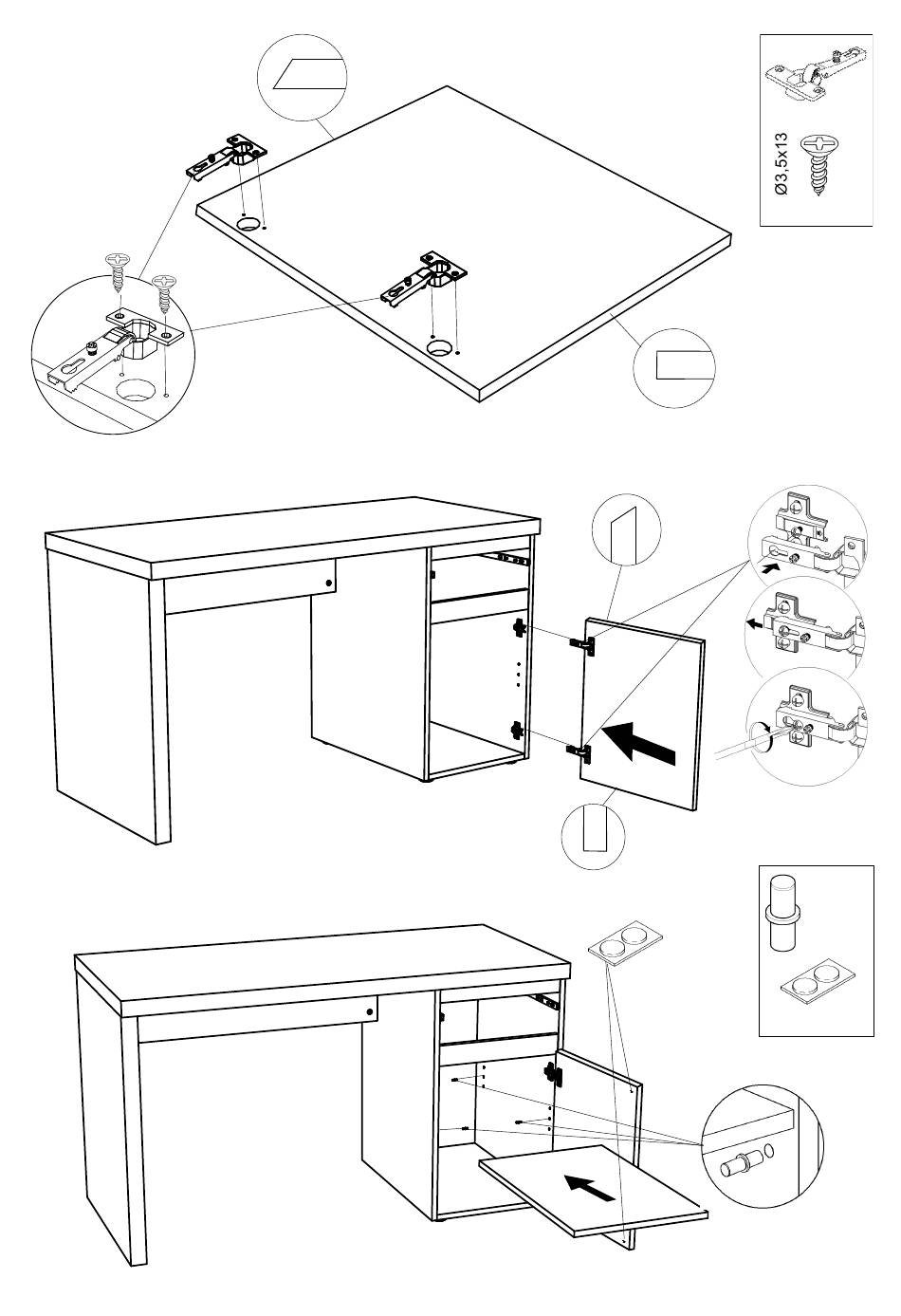 Ø3,5x13