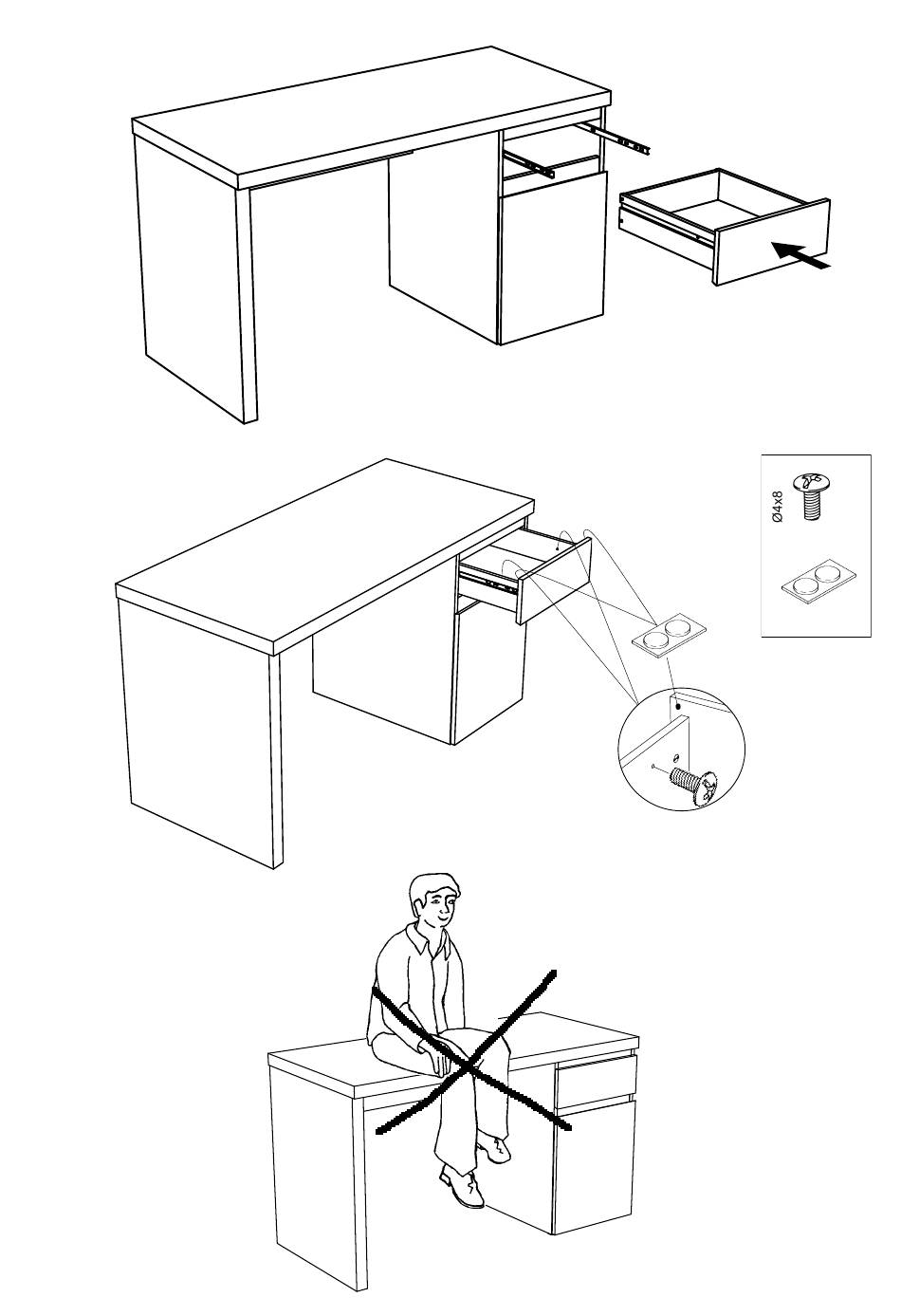 Ø4x8