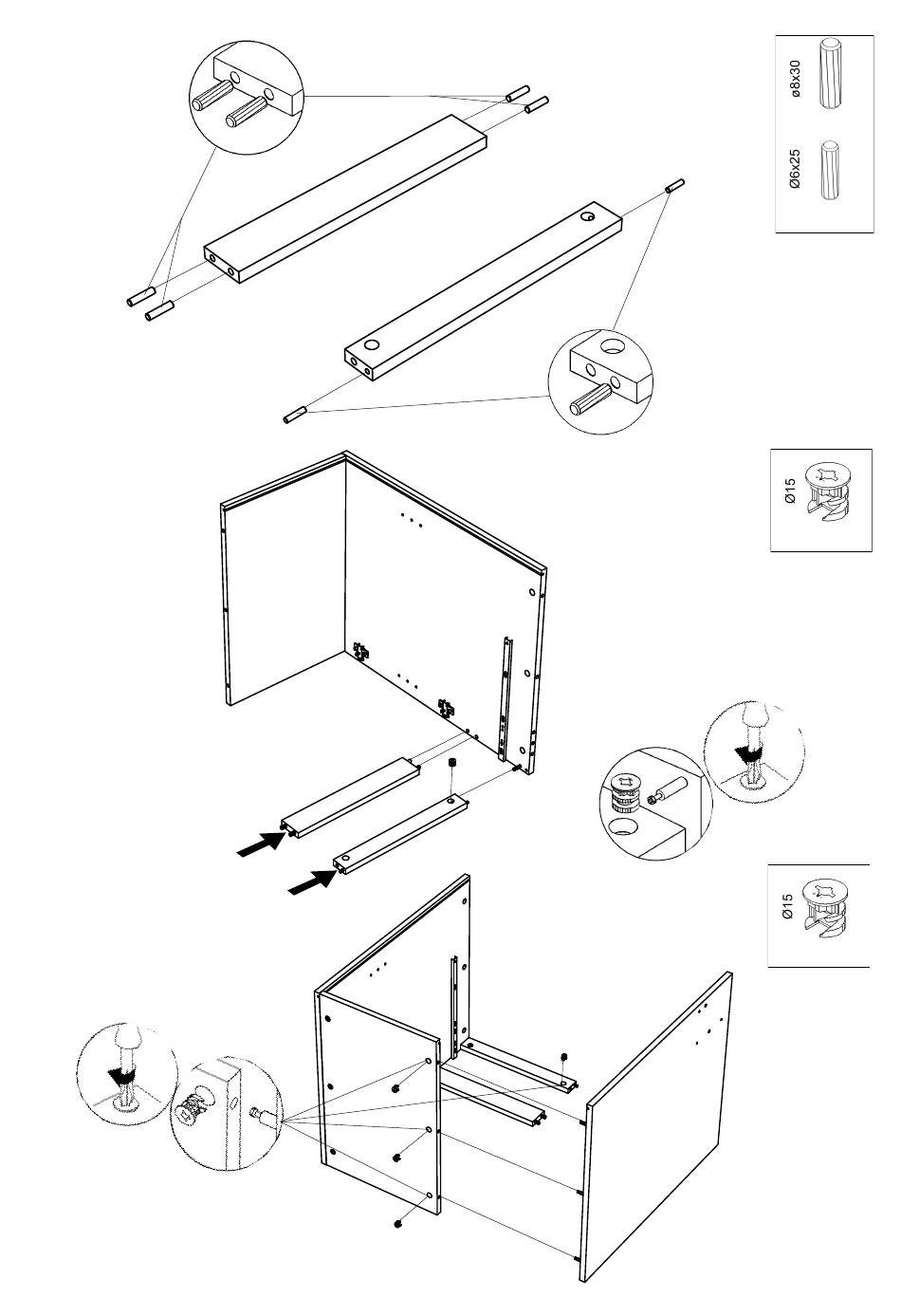 ø8x30

Ø6x25

Ø15

Ø15