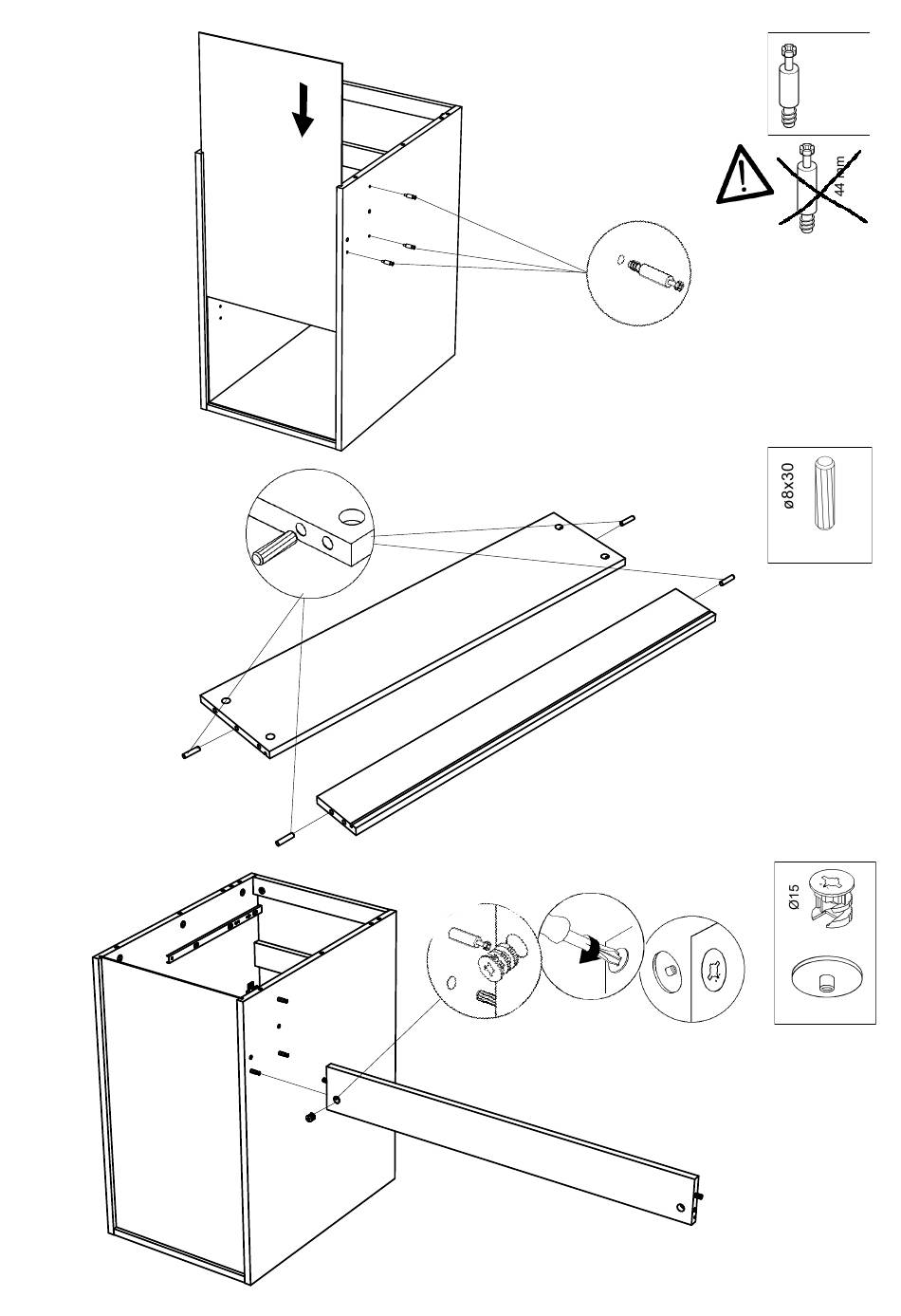 44 mm

ø8x30

Ø15