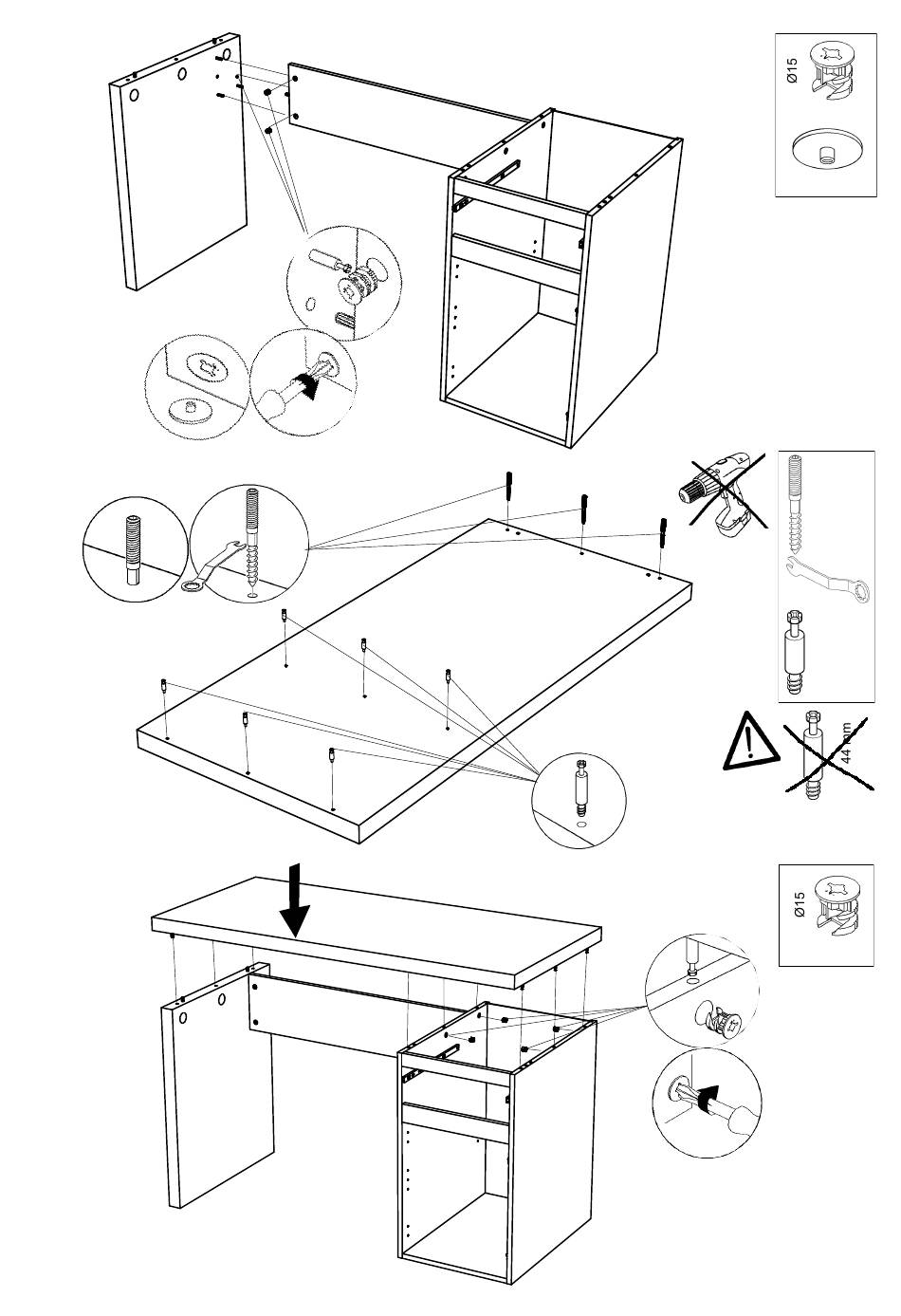 Ø15

44 mm

Ø15