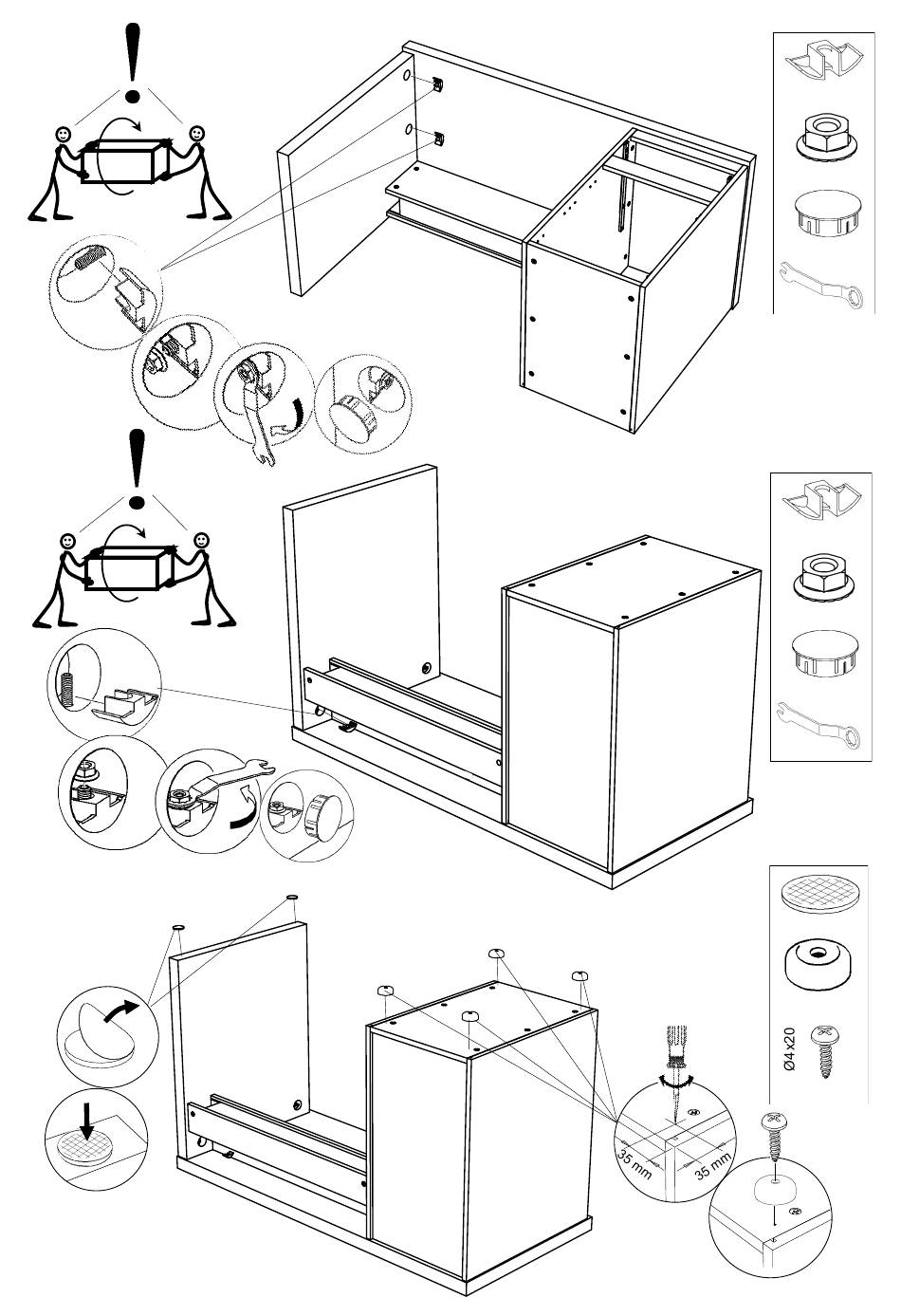 Ø4x20

35 mm

35 mm