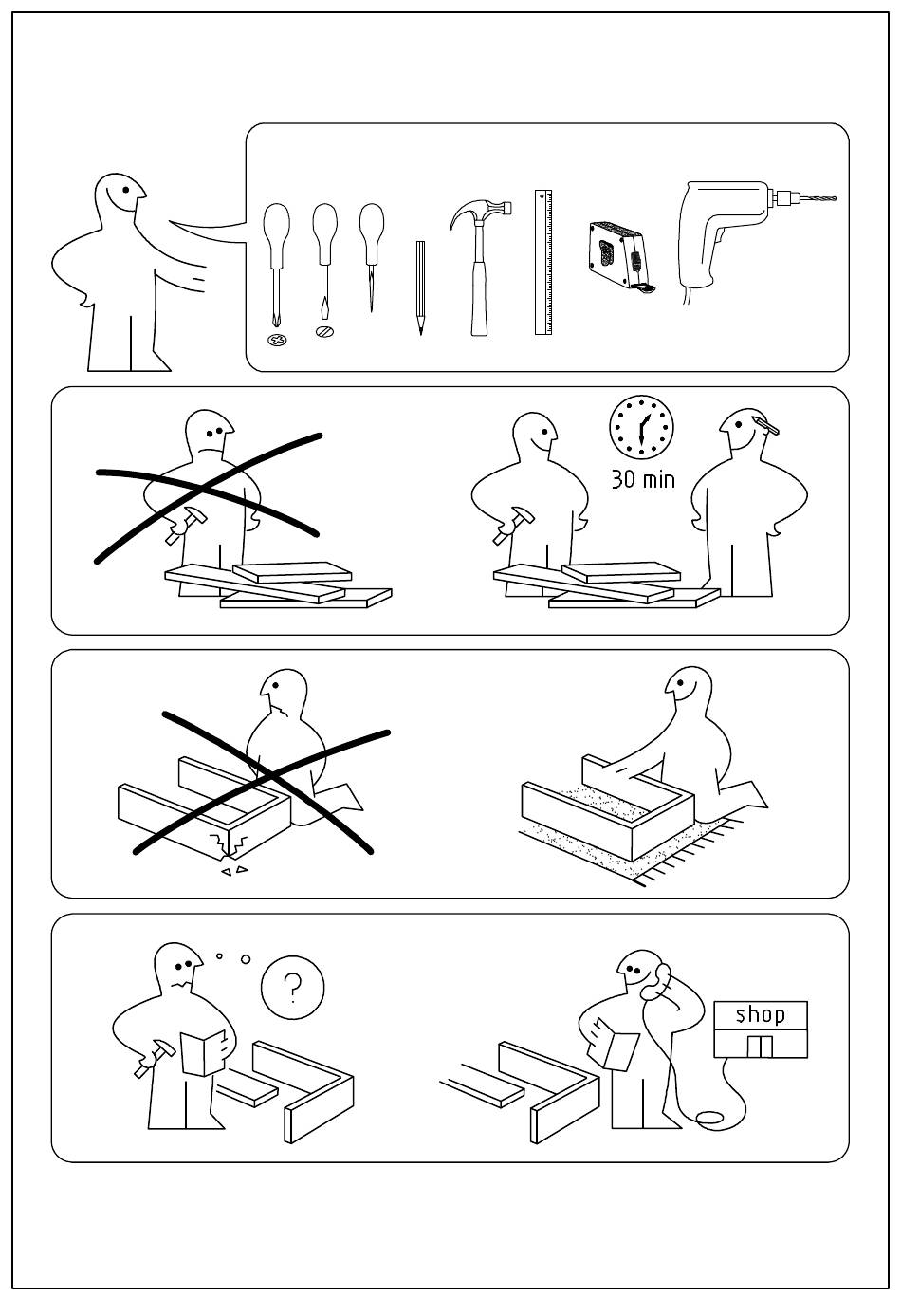 30 min

?

shop