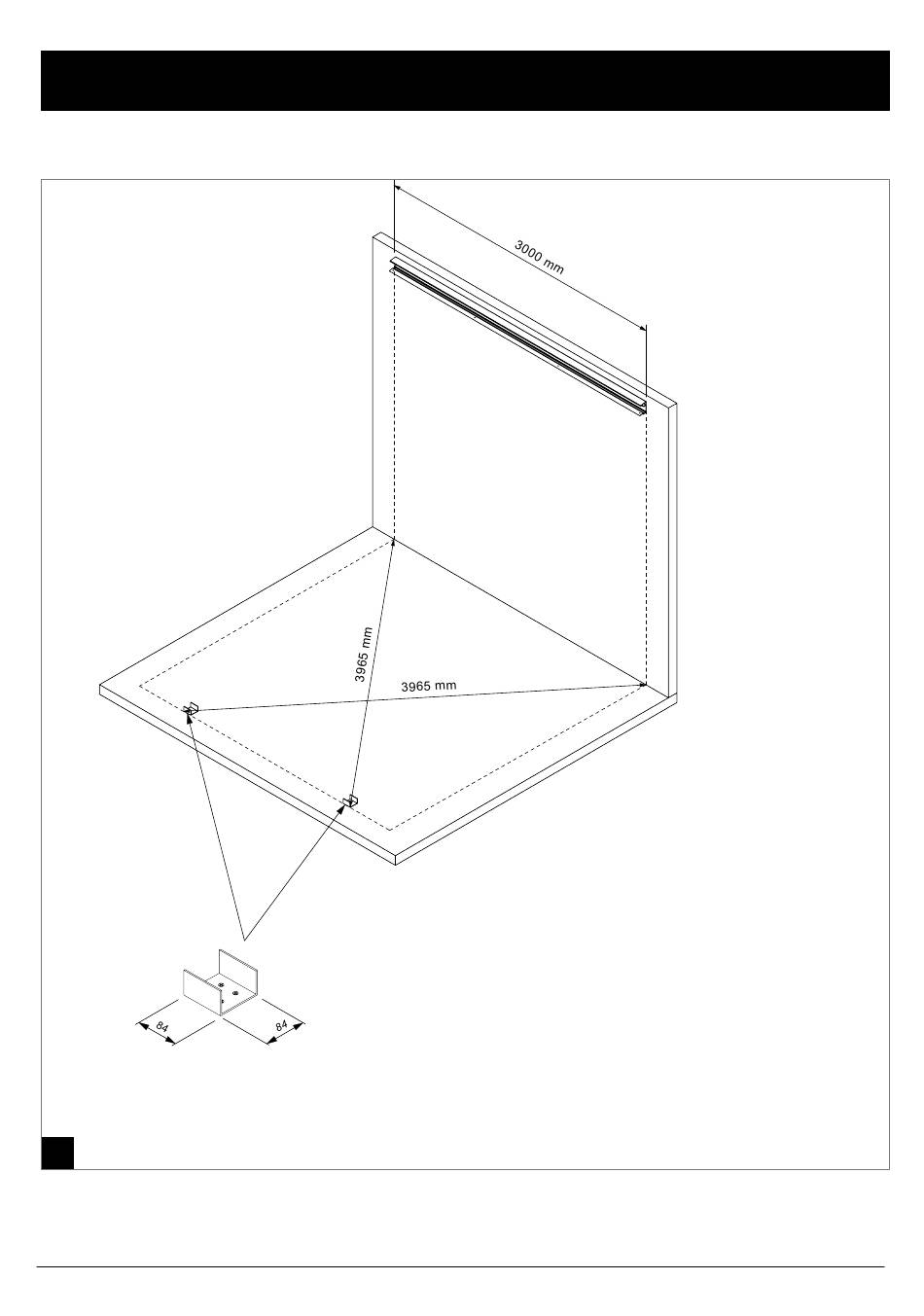 3000 mm

3965 mm

3965 mm

84

84