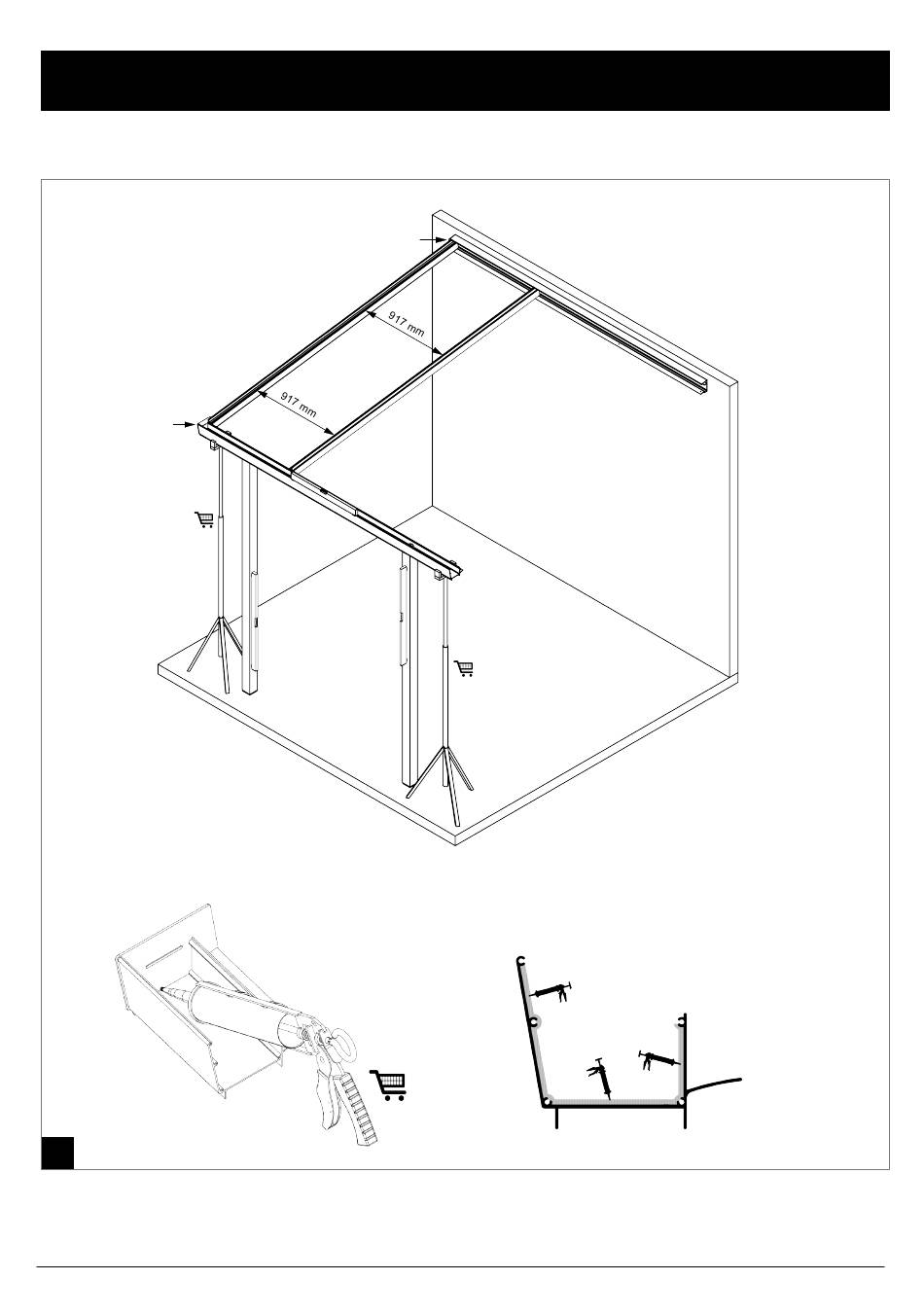 917 mm

917 mm