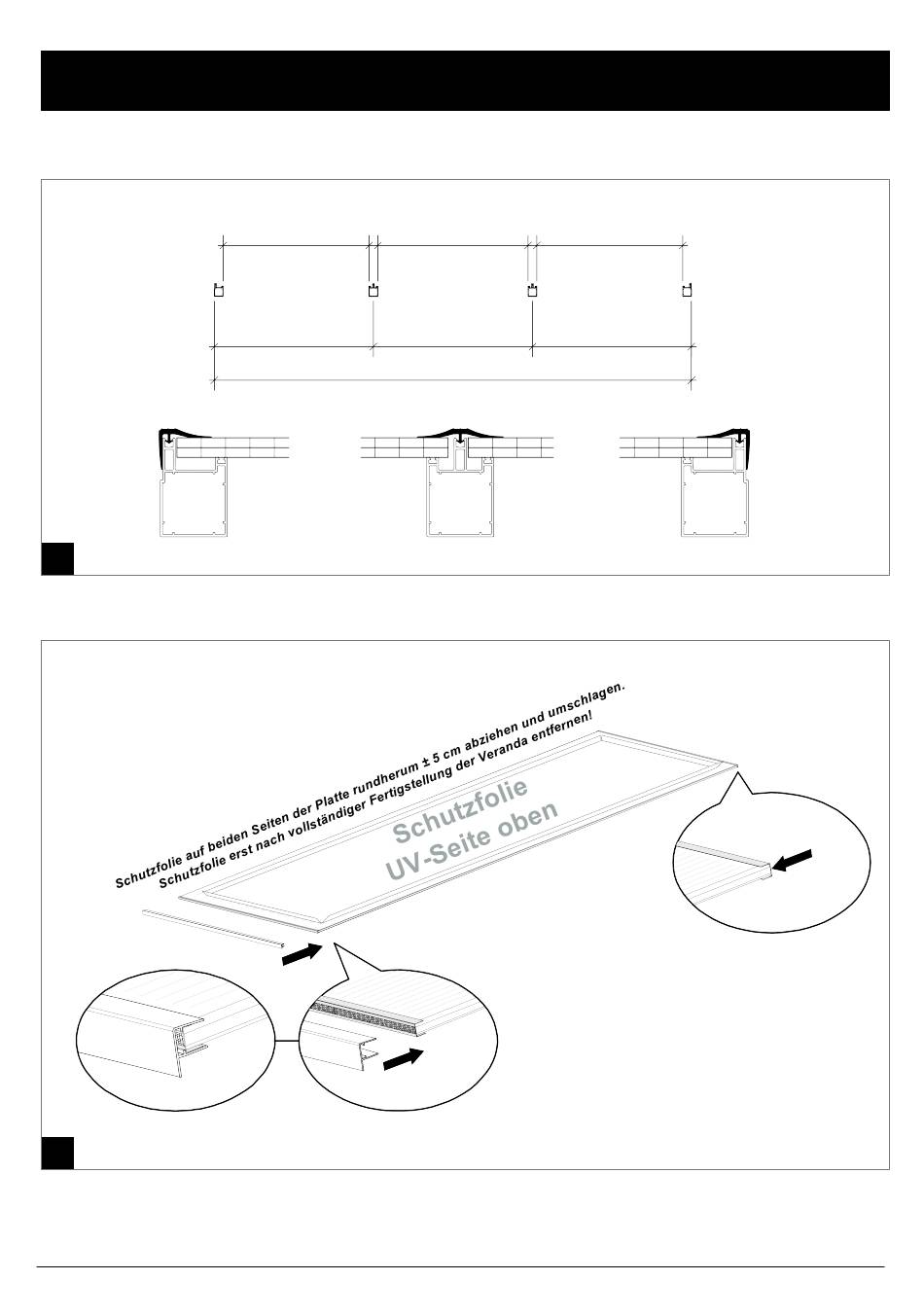 Schutzfolie auf beiden Seiten der Platte rundherum ± 5 cm abziehen und umschlagen.
Schutzfolie erst nach vollständiger Fertigstellung der Veranda entfernen!

Schutzfolie
UV-Seite oben