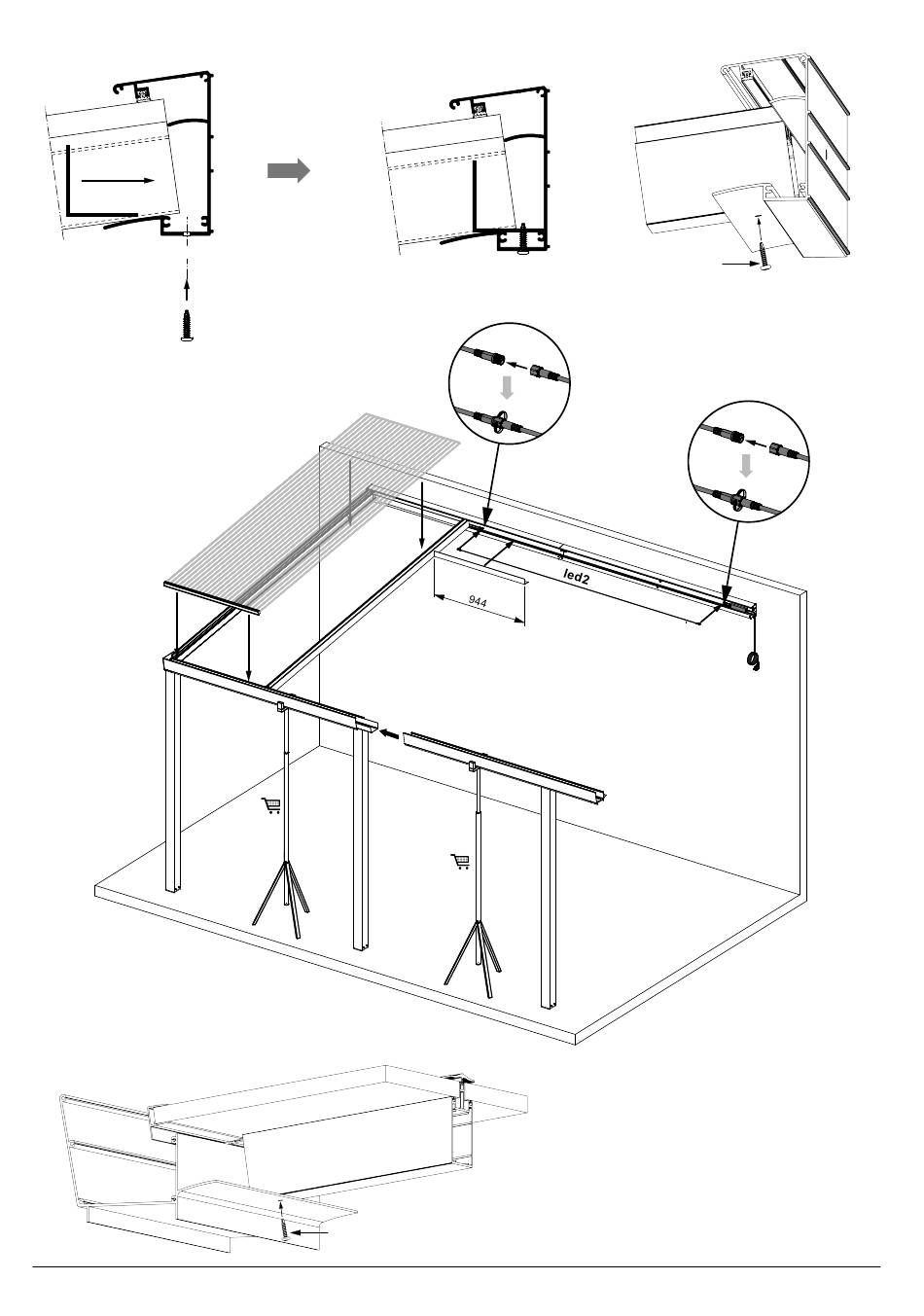 led2

944