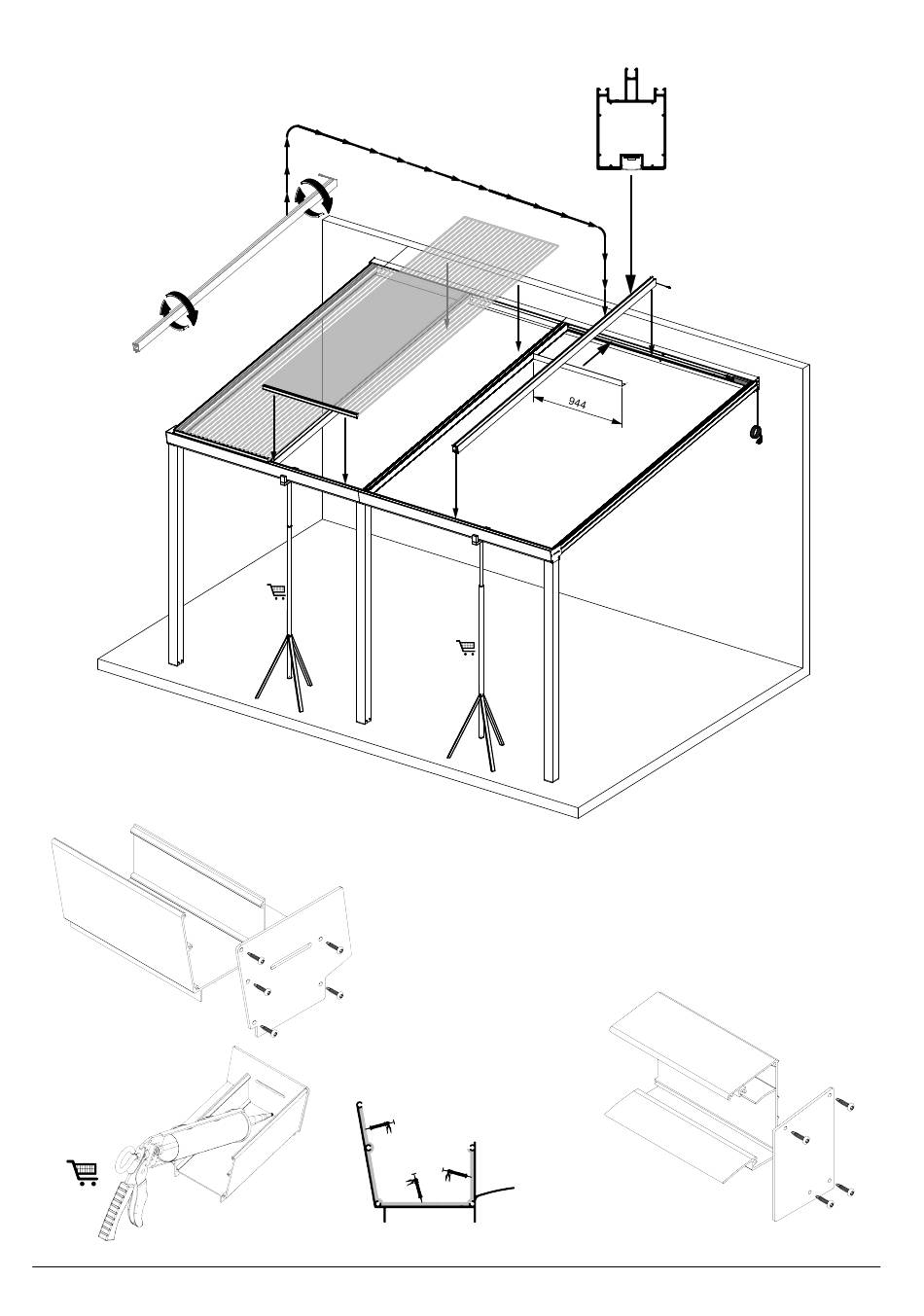 944