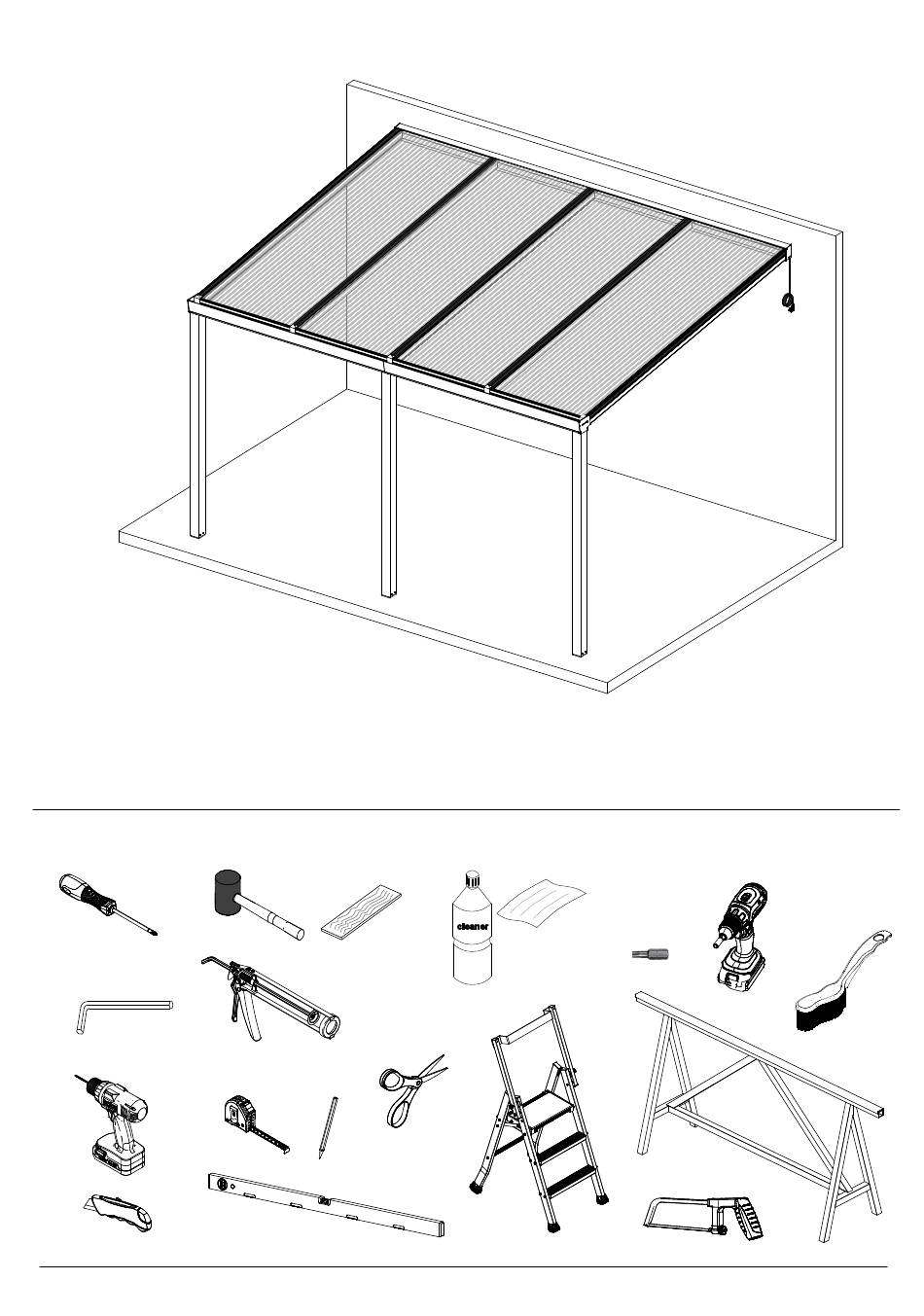 cleaner