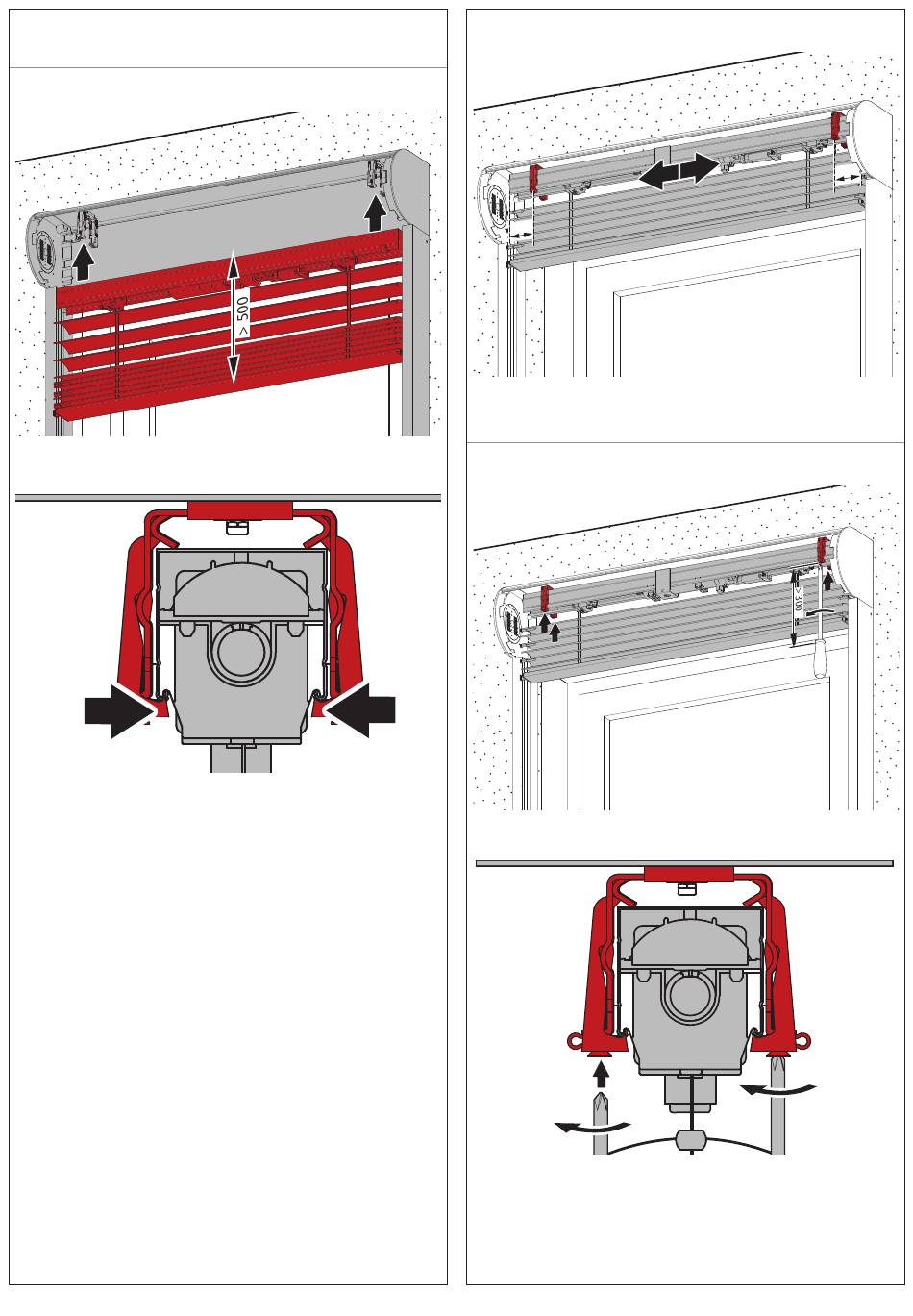 > 500

> 300