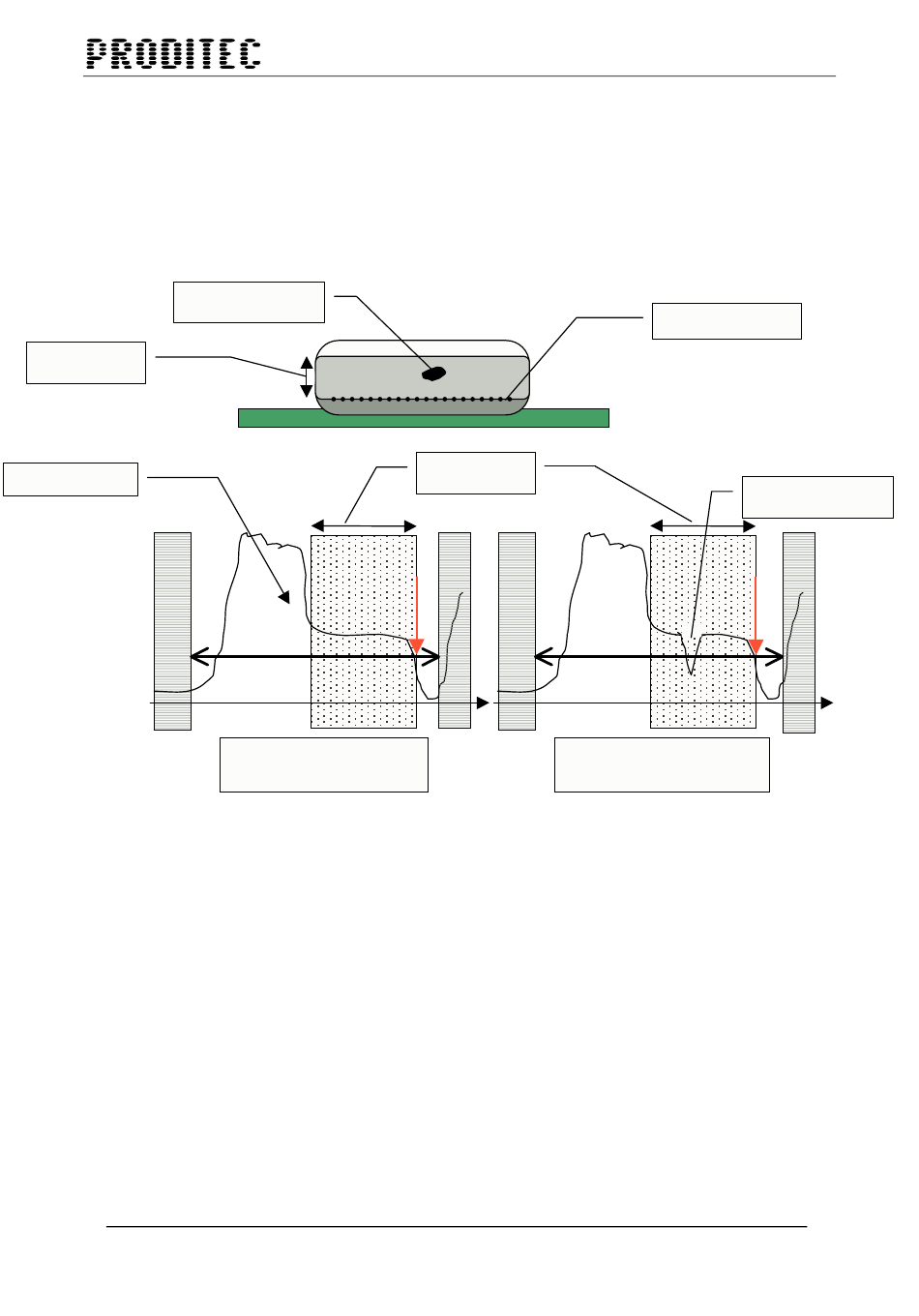 PRODITEC