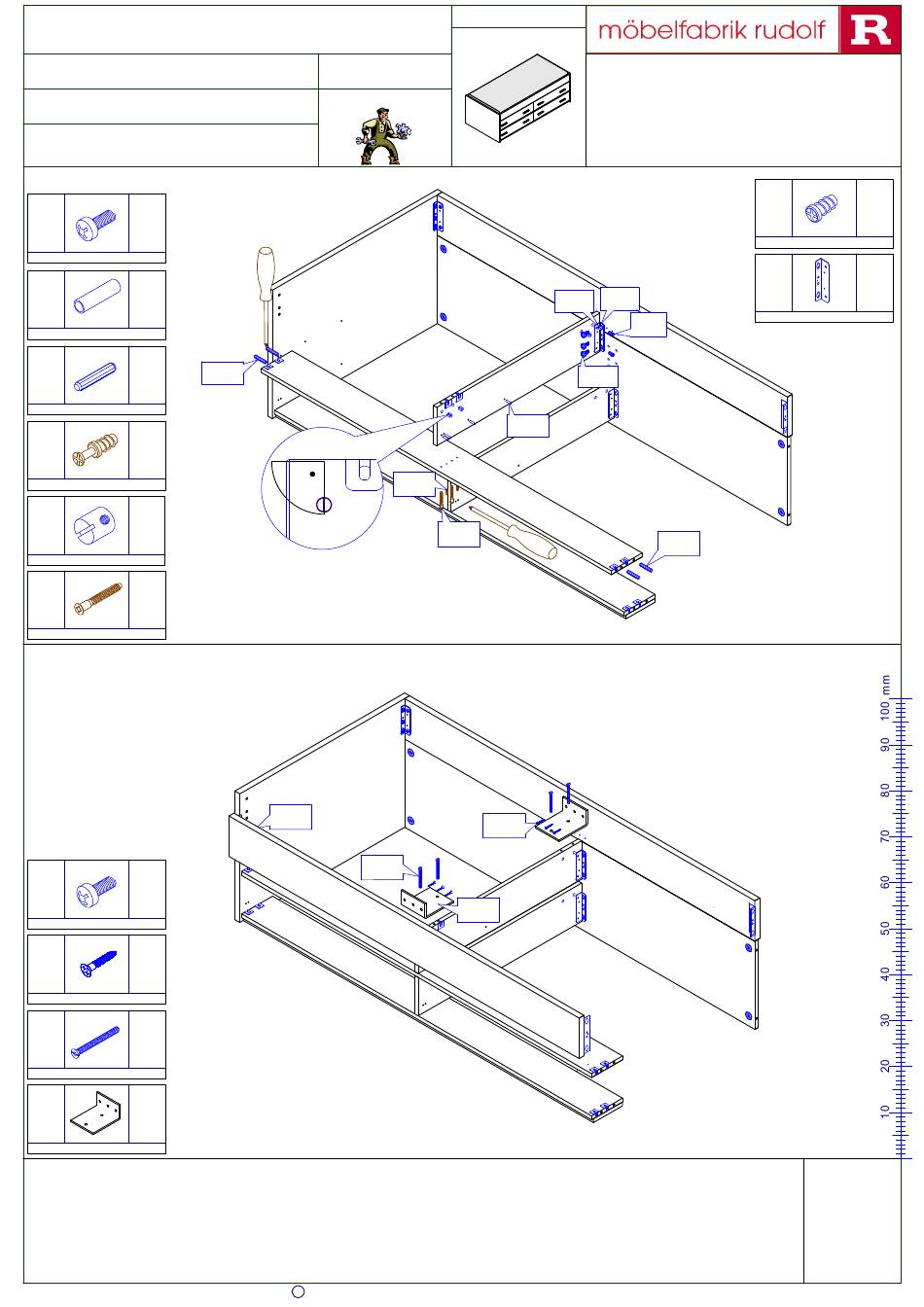 möbelfabrik rudolf

R

100 mm
90
80
70
60
50
40
30
20
10