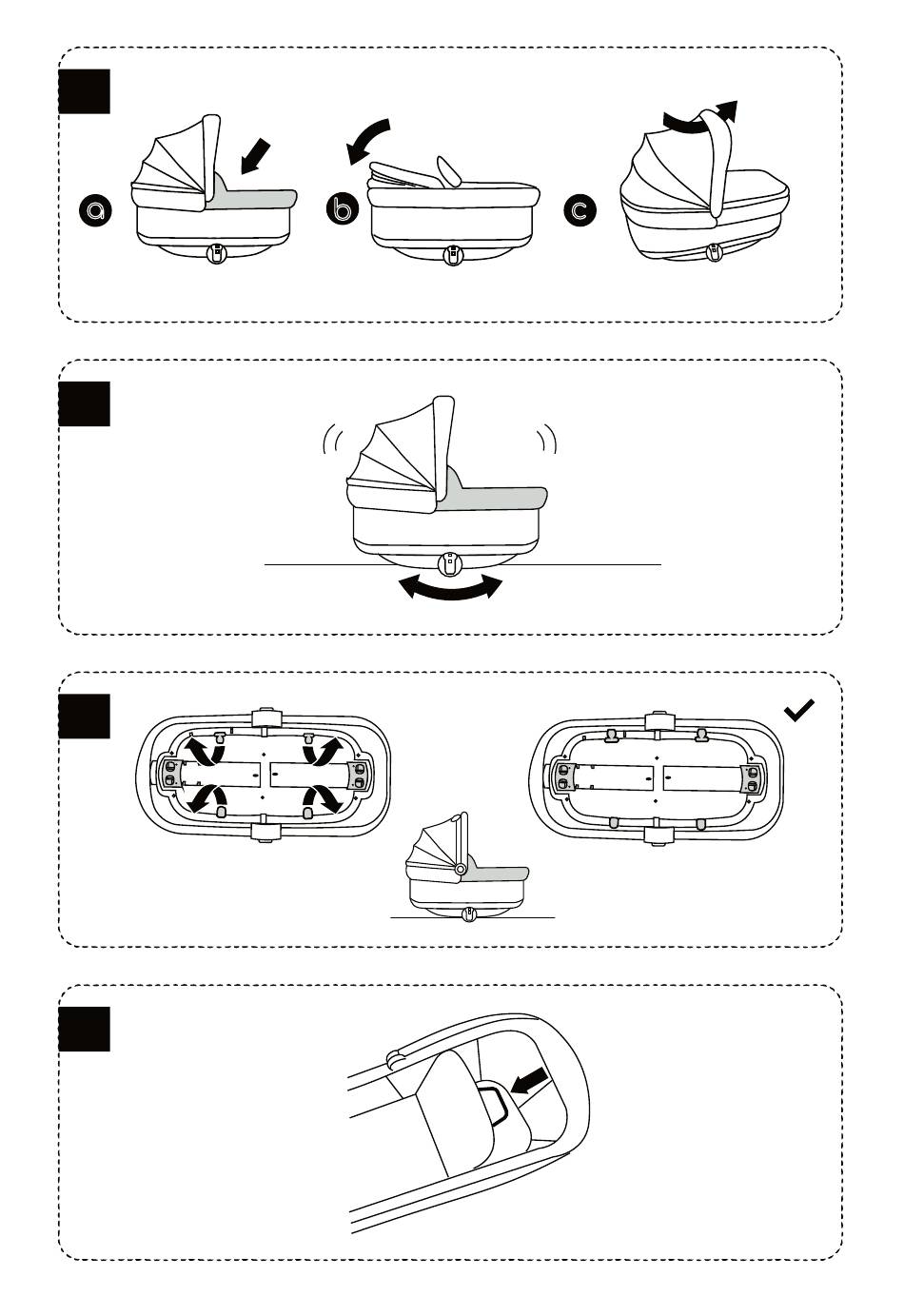 a
b
c