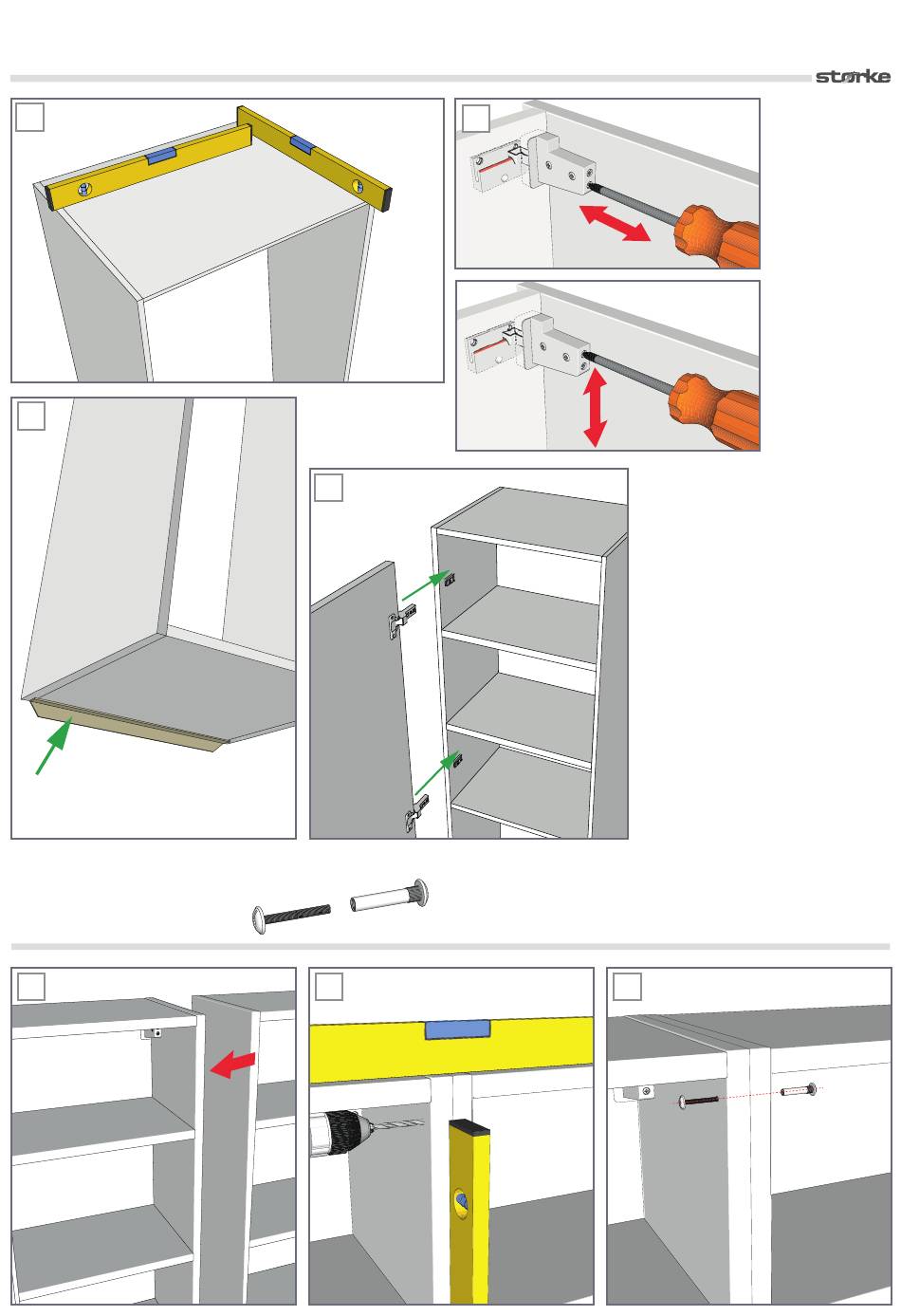 storke