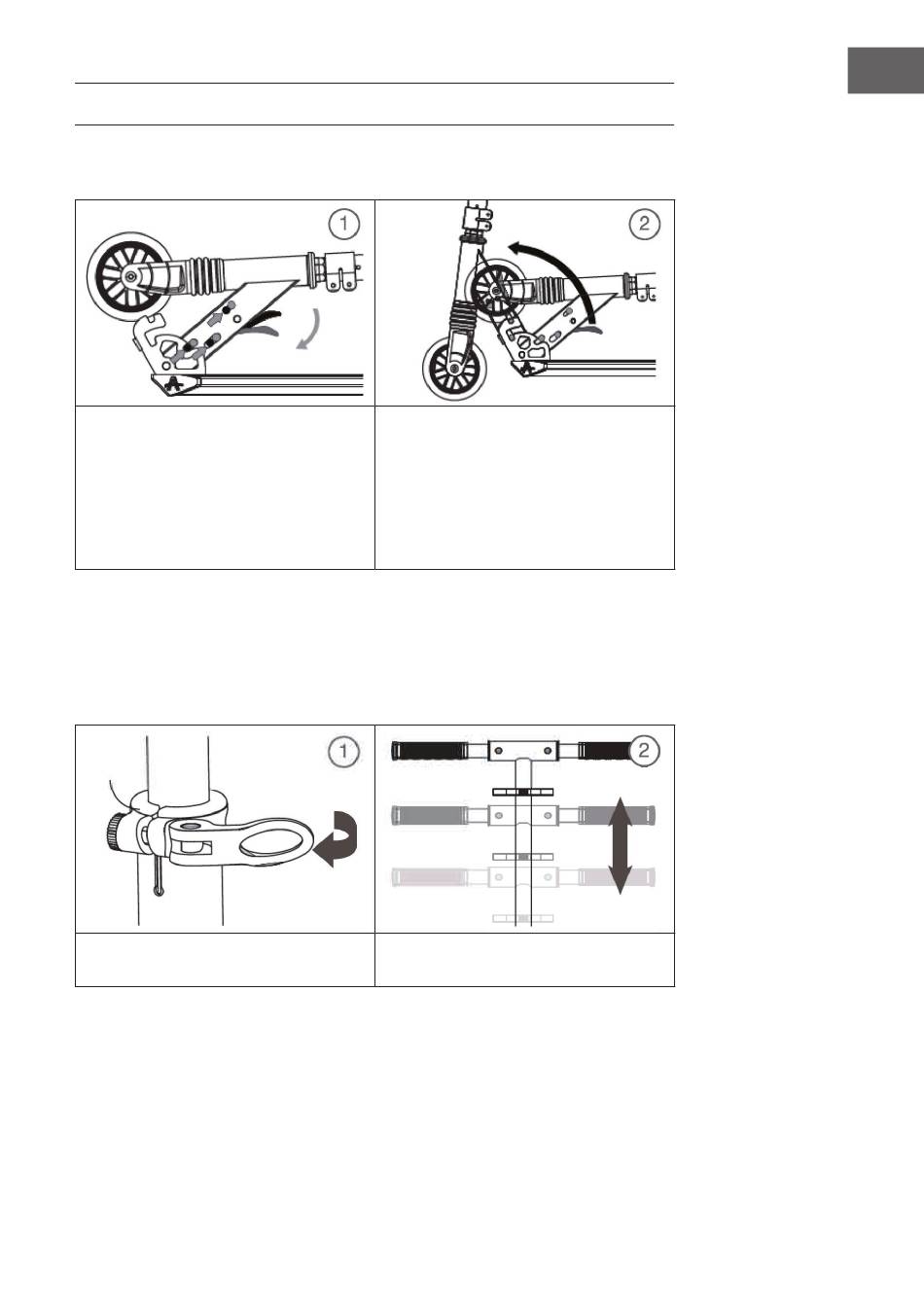 1

2

1

2