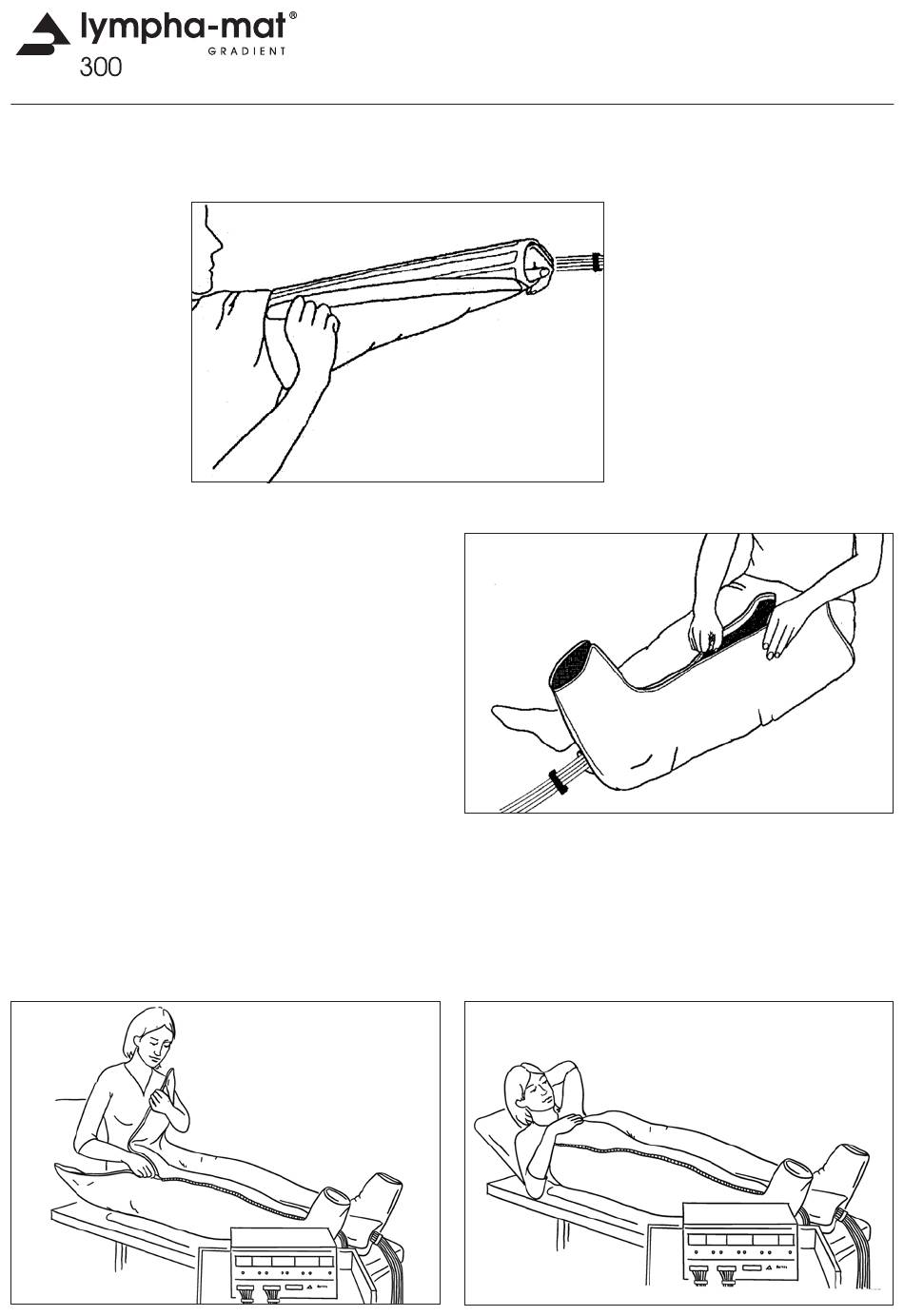 lympha-mat®
GRADIENT
300