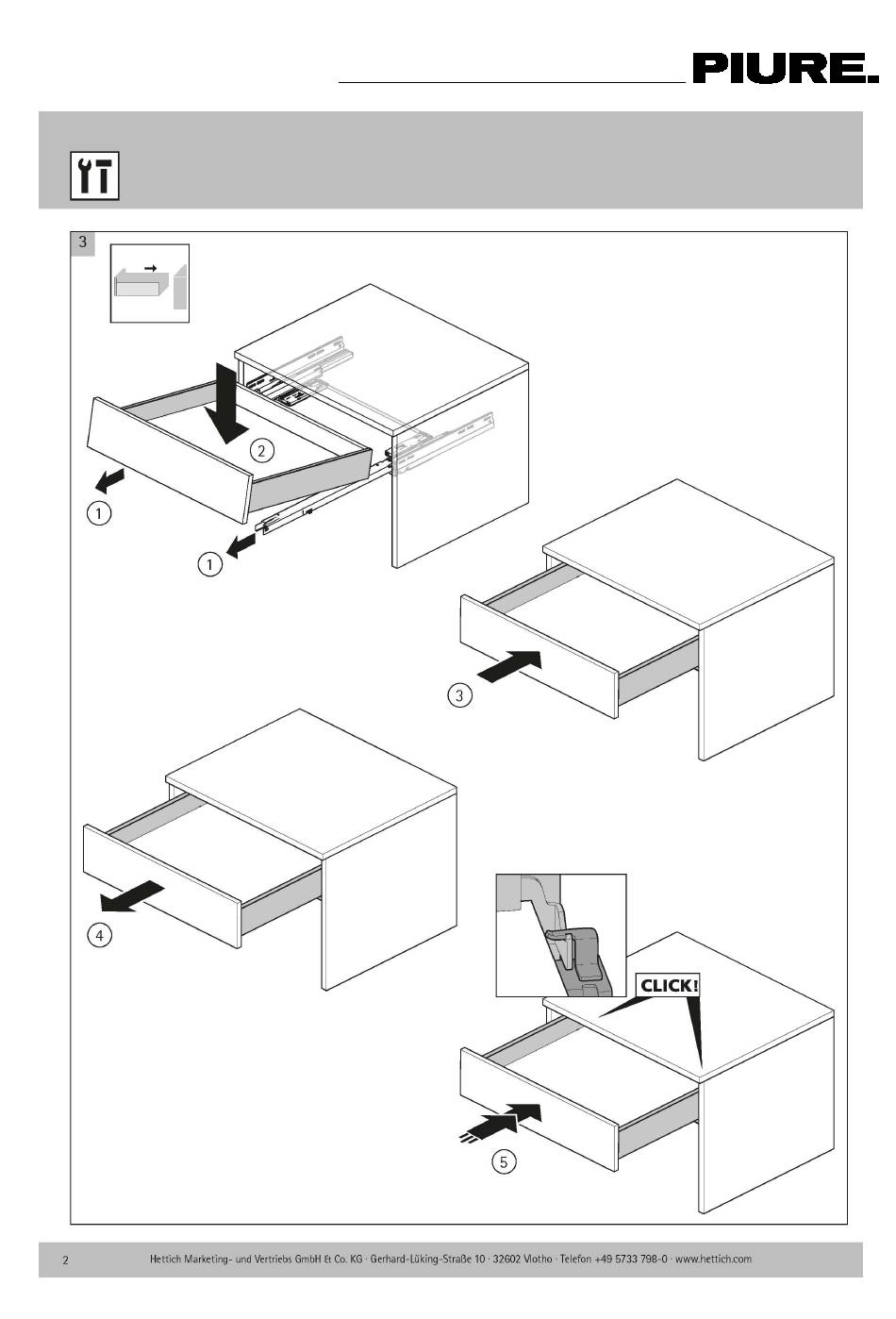 PIURE.

3

2

1

1

3

4

CLICK!

5

2 Hettich Marketing- und Vertriebs GmbH & Co. KG · Gerhard-Lüking-Straße 10 · 32602 Vlotho · Telefon +49 5733 798-0 · www.hettich.com