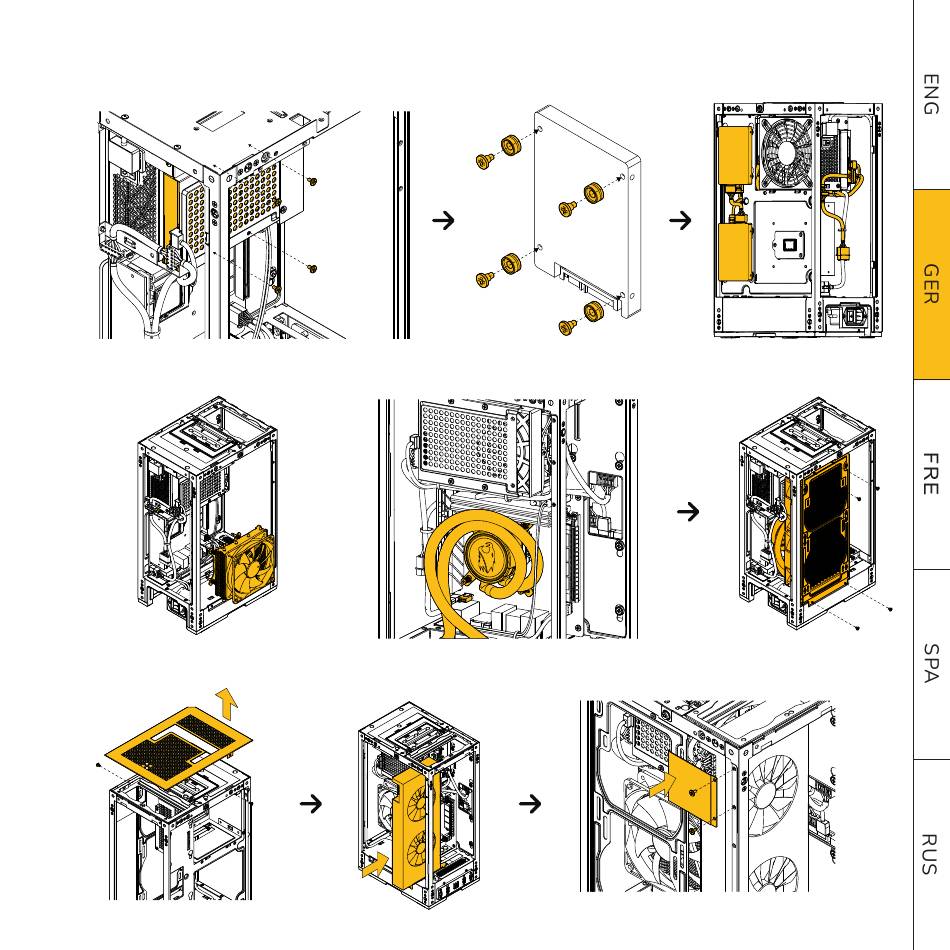 ENG
GER
FRE
SPA
RUS