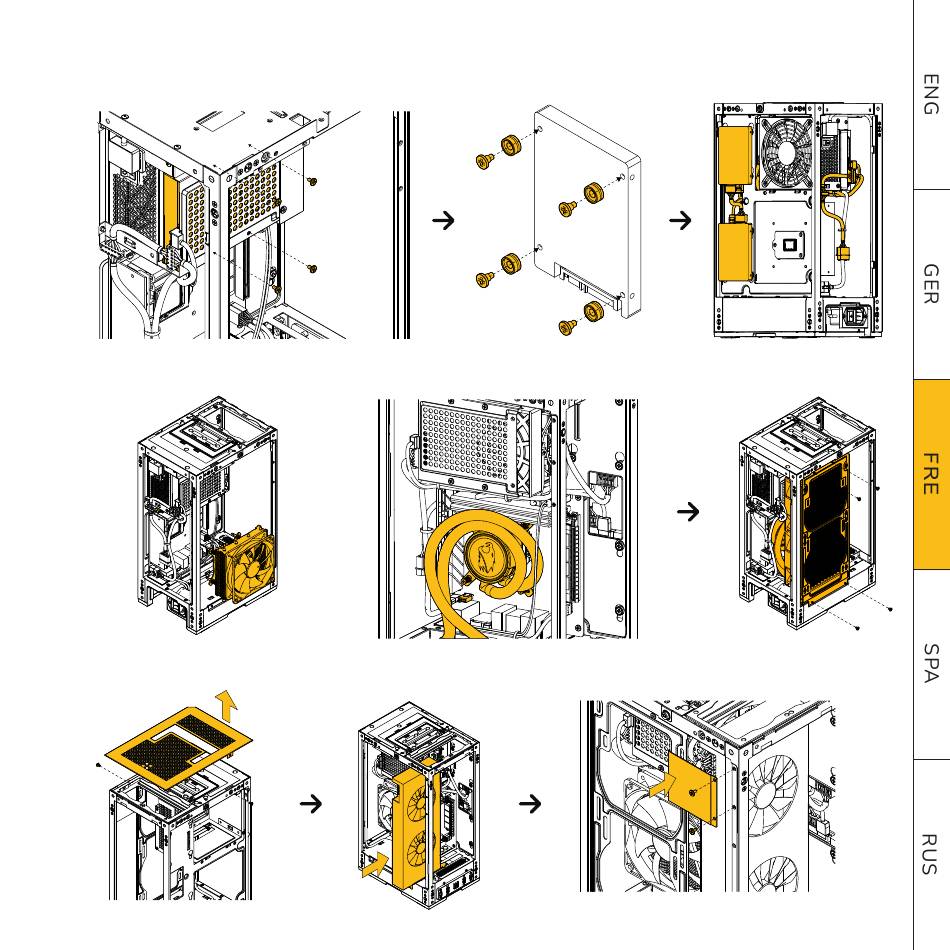 ENG
GER
FRE
SPA
RUS