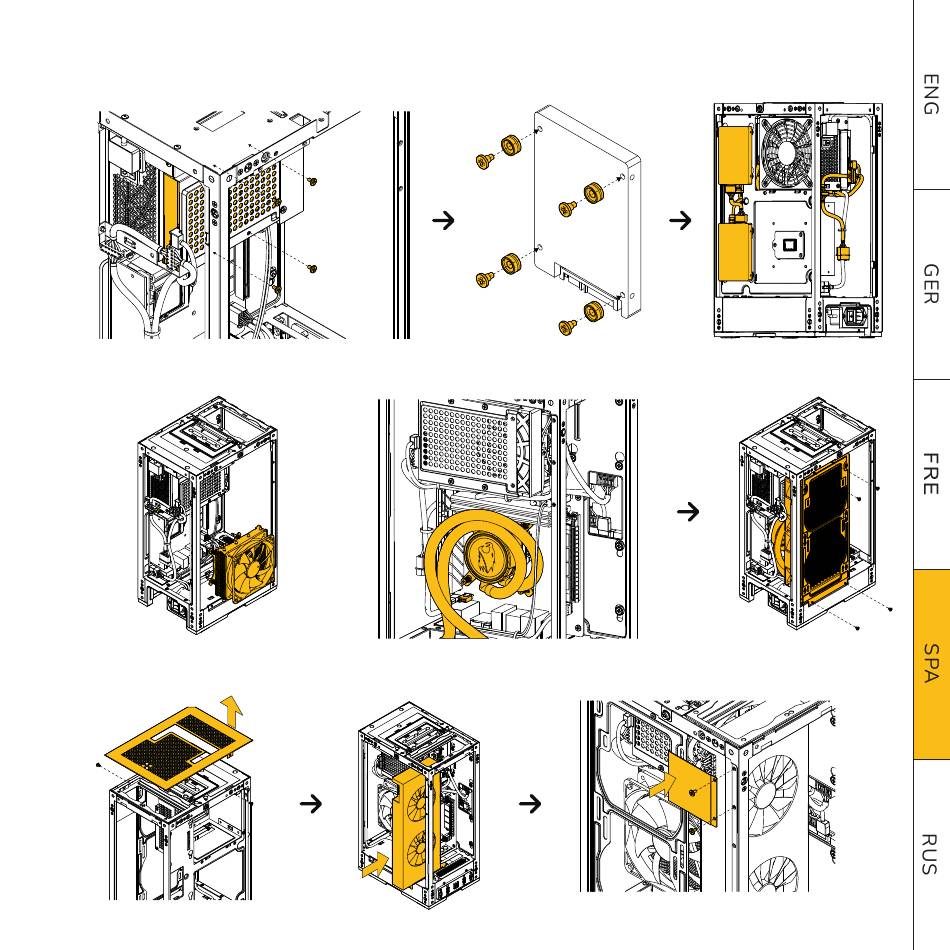 ENG
GER
FRE
SPA
RUS