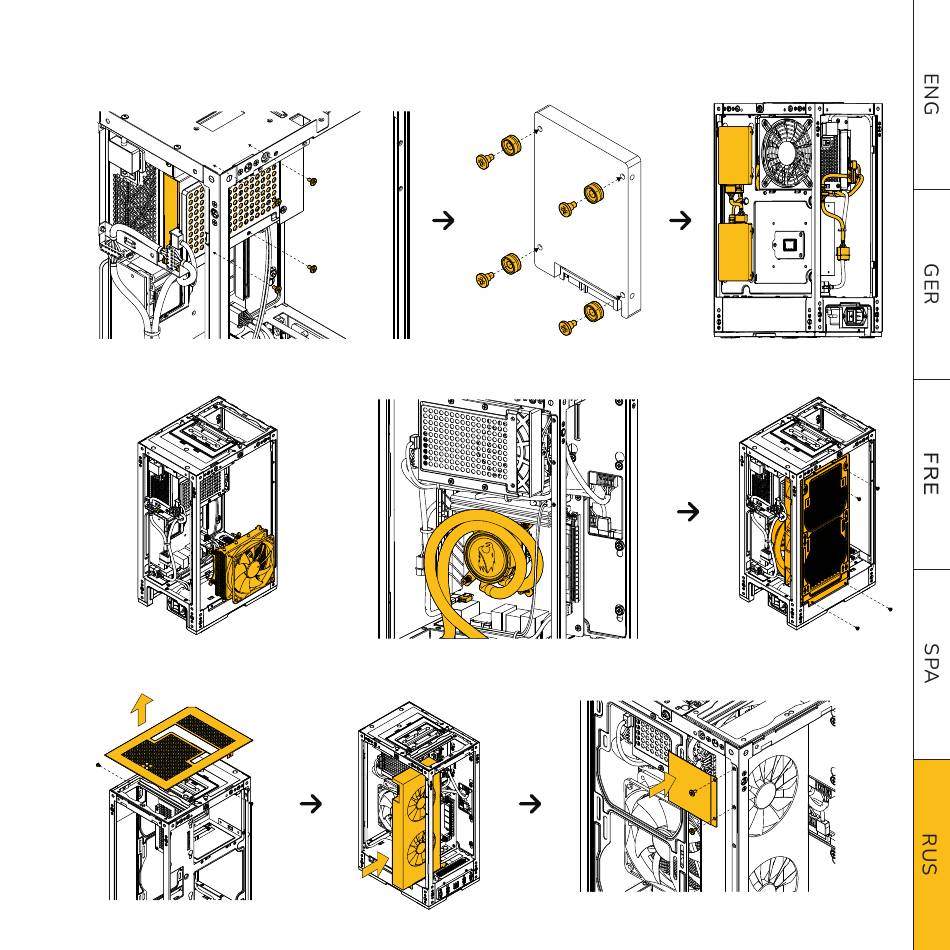 ENG

GER

FRE

SPA

RUS