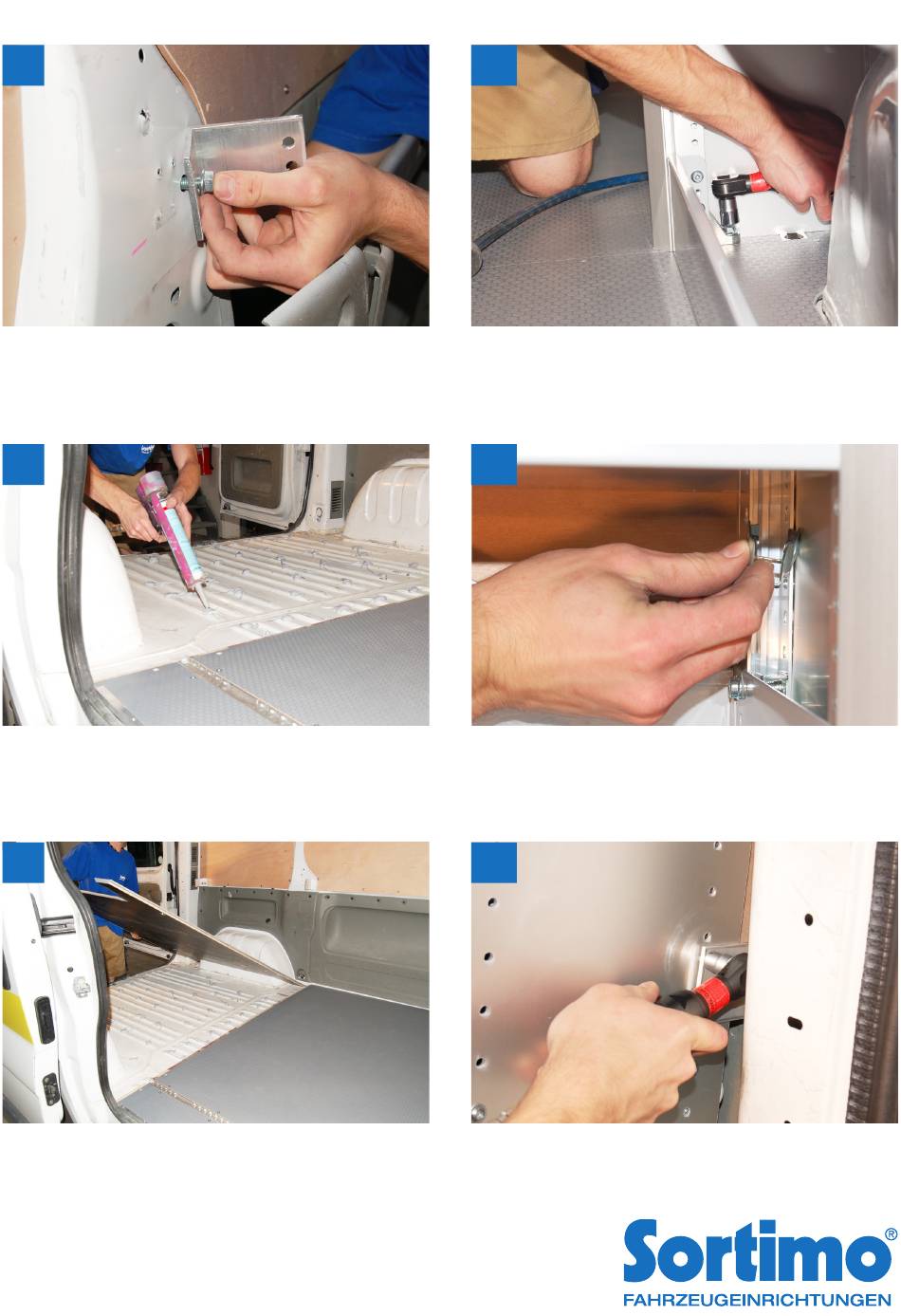 Sortimo®
FAHRZEUGEINRICHTUNGEN