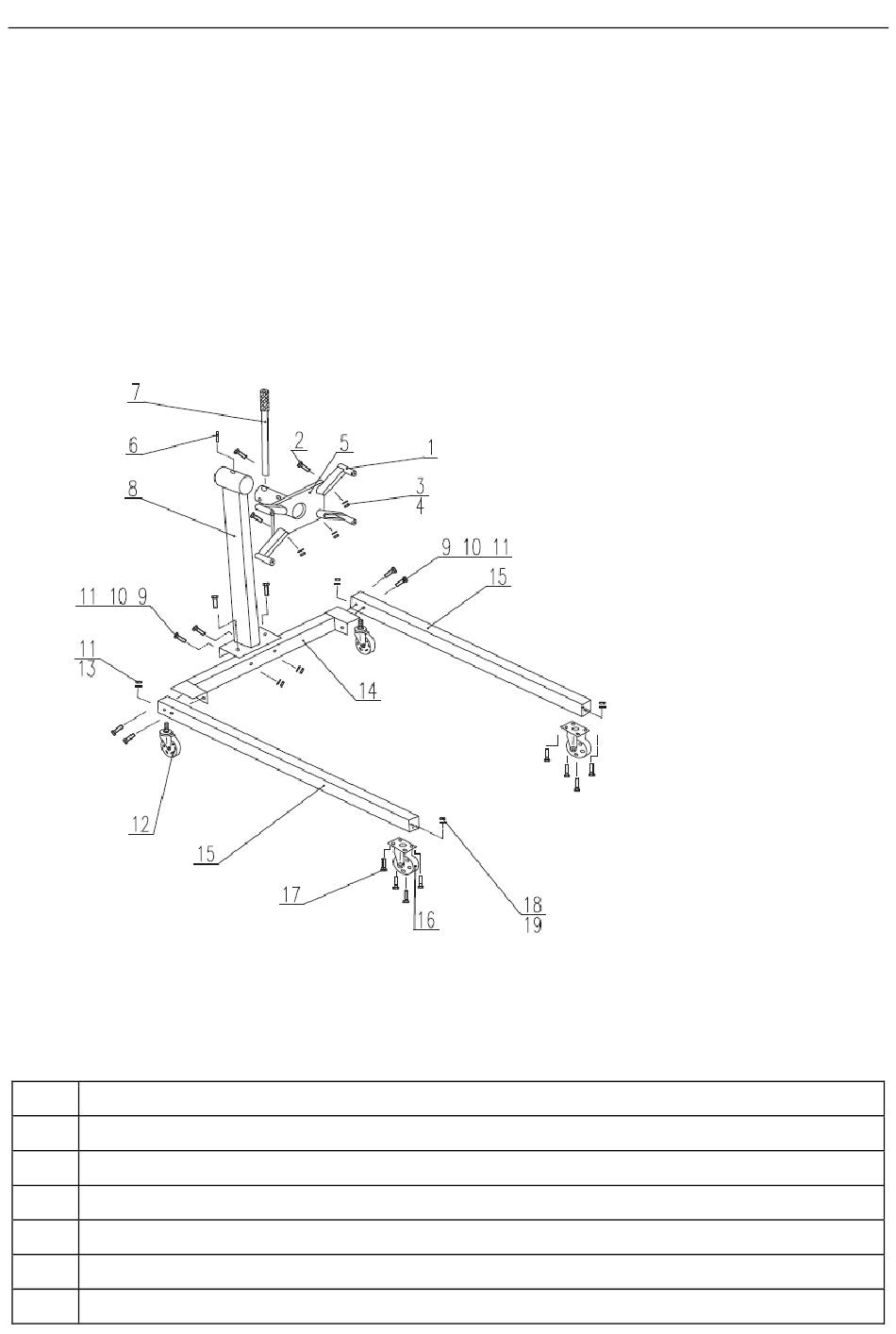 7
6
2
5
1
3
4
8
9 10 11
15
11 10 9
11
13
14
12
15
17
16
18
19