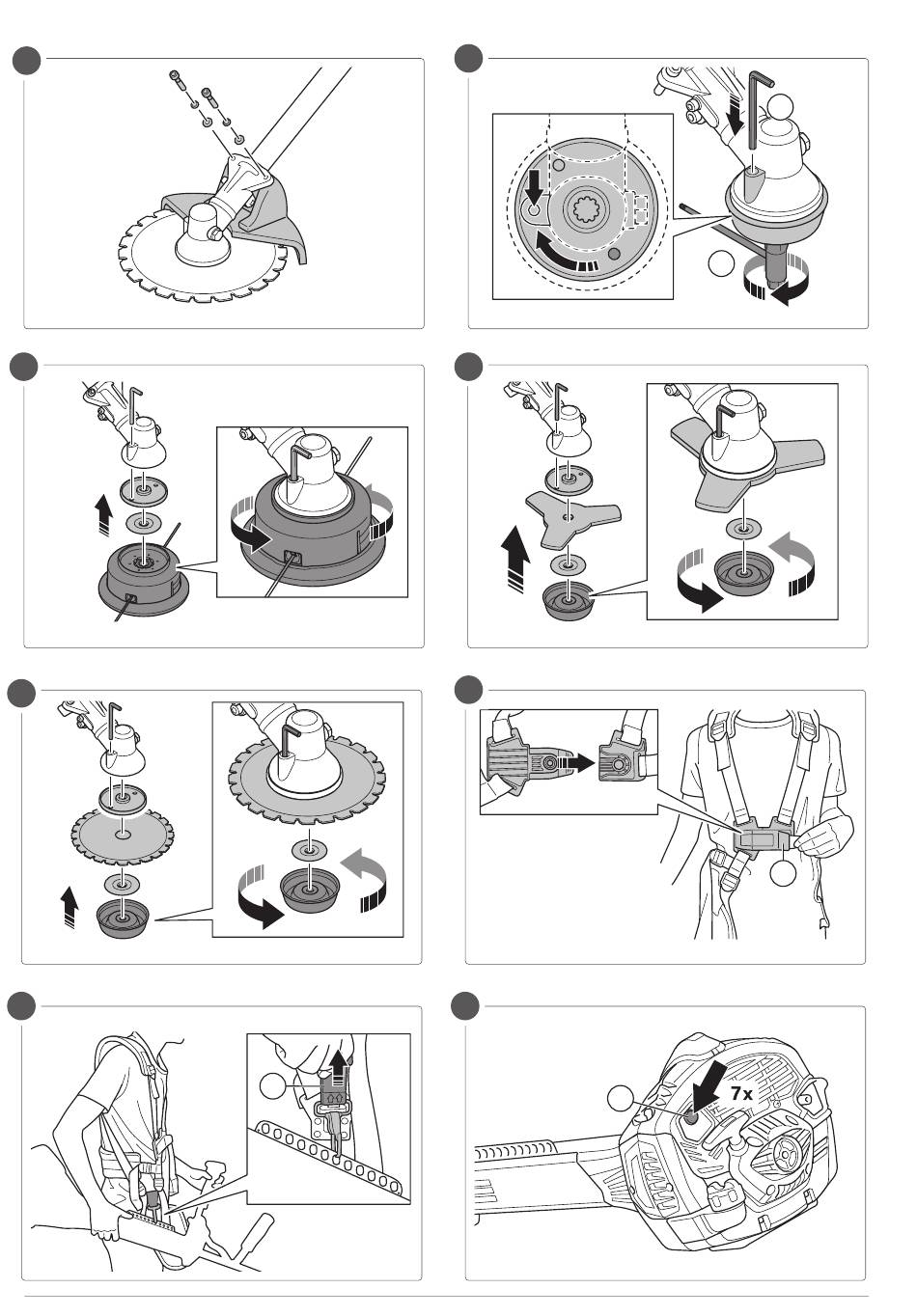 7x