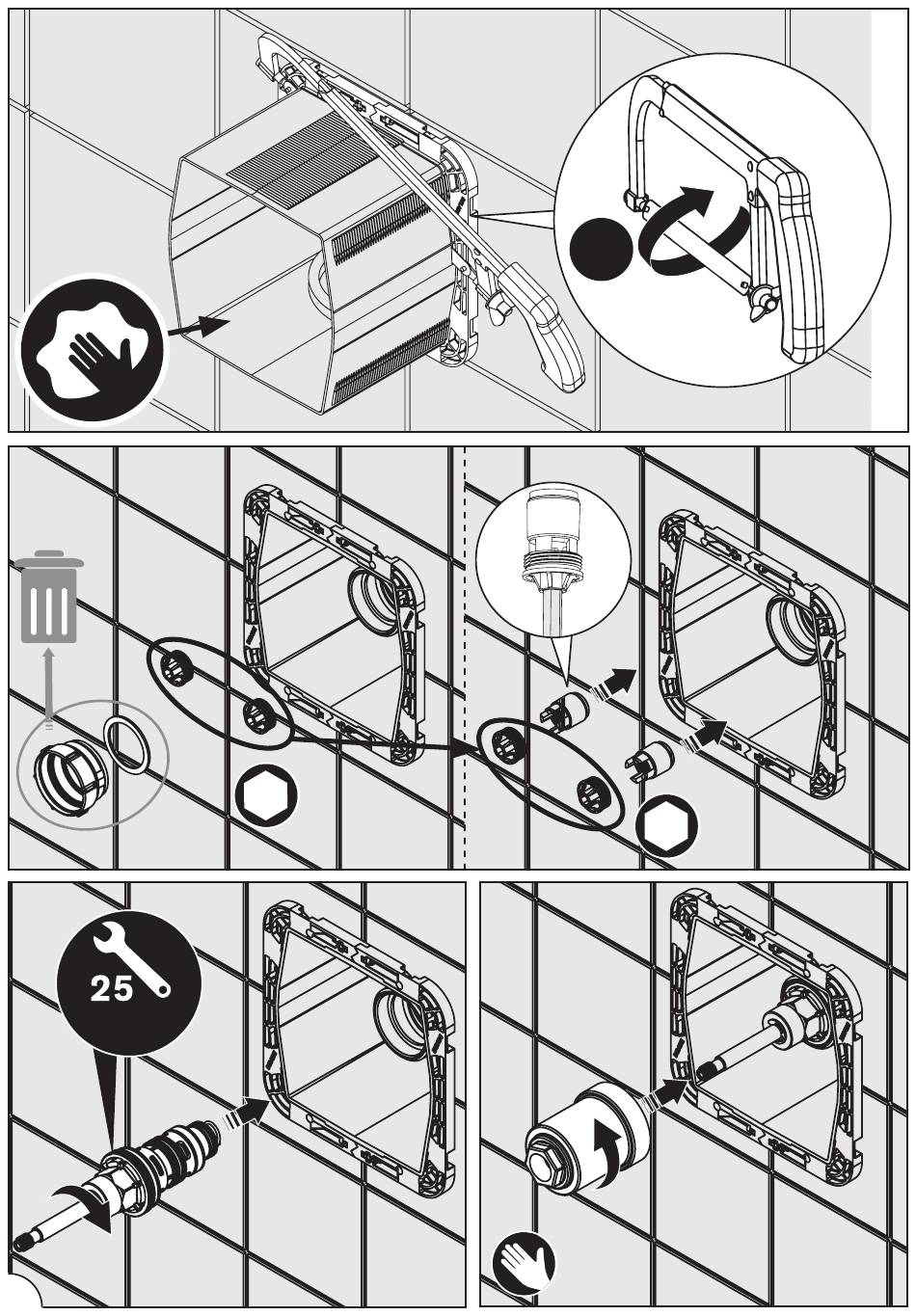 25