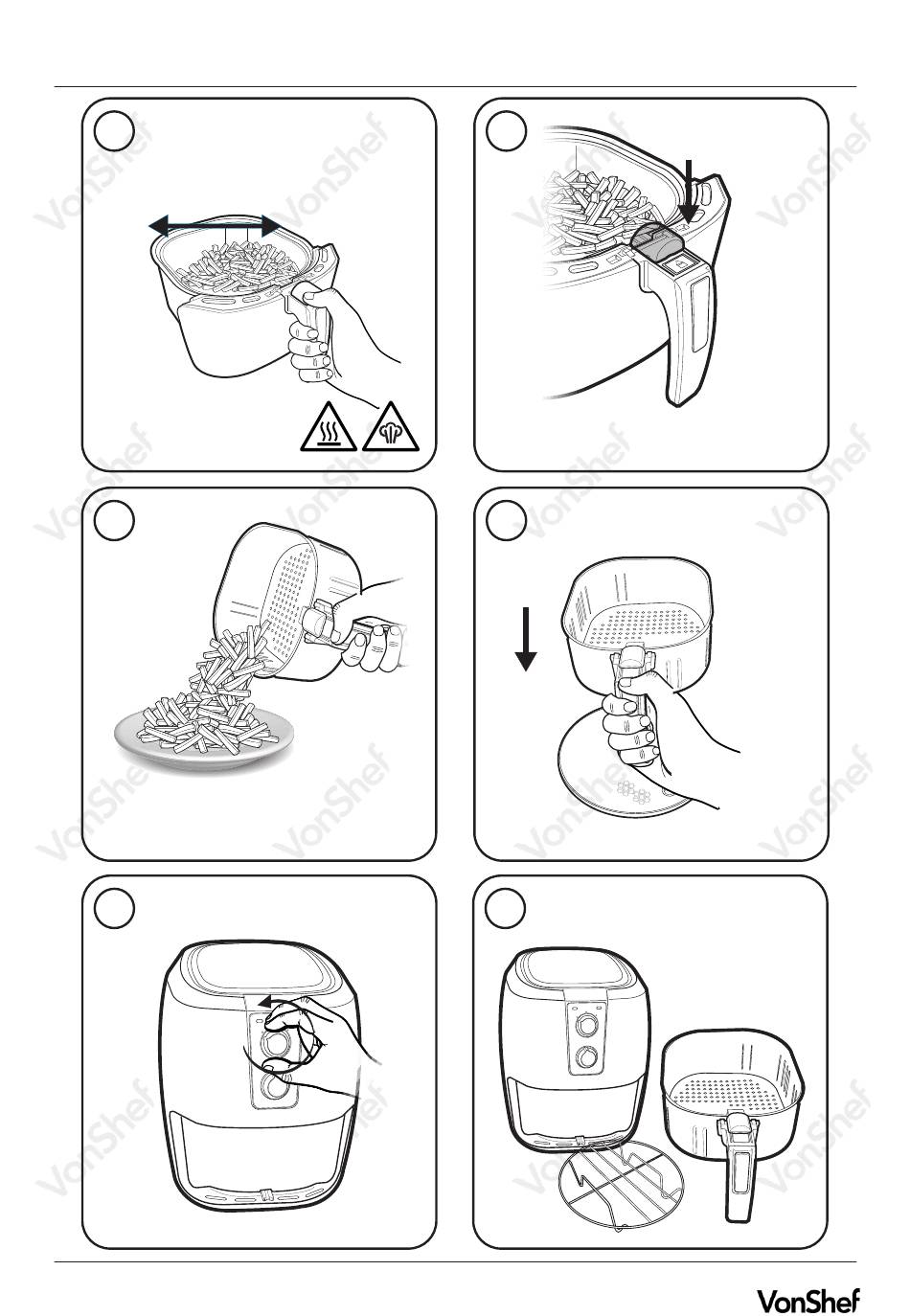 VonShef