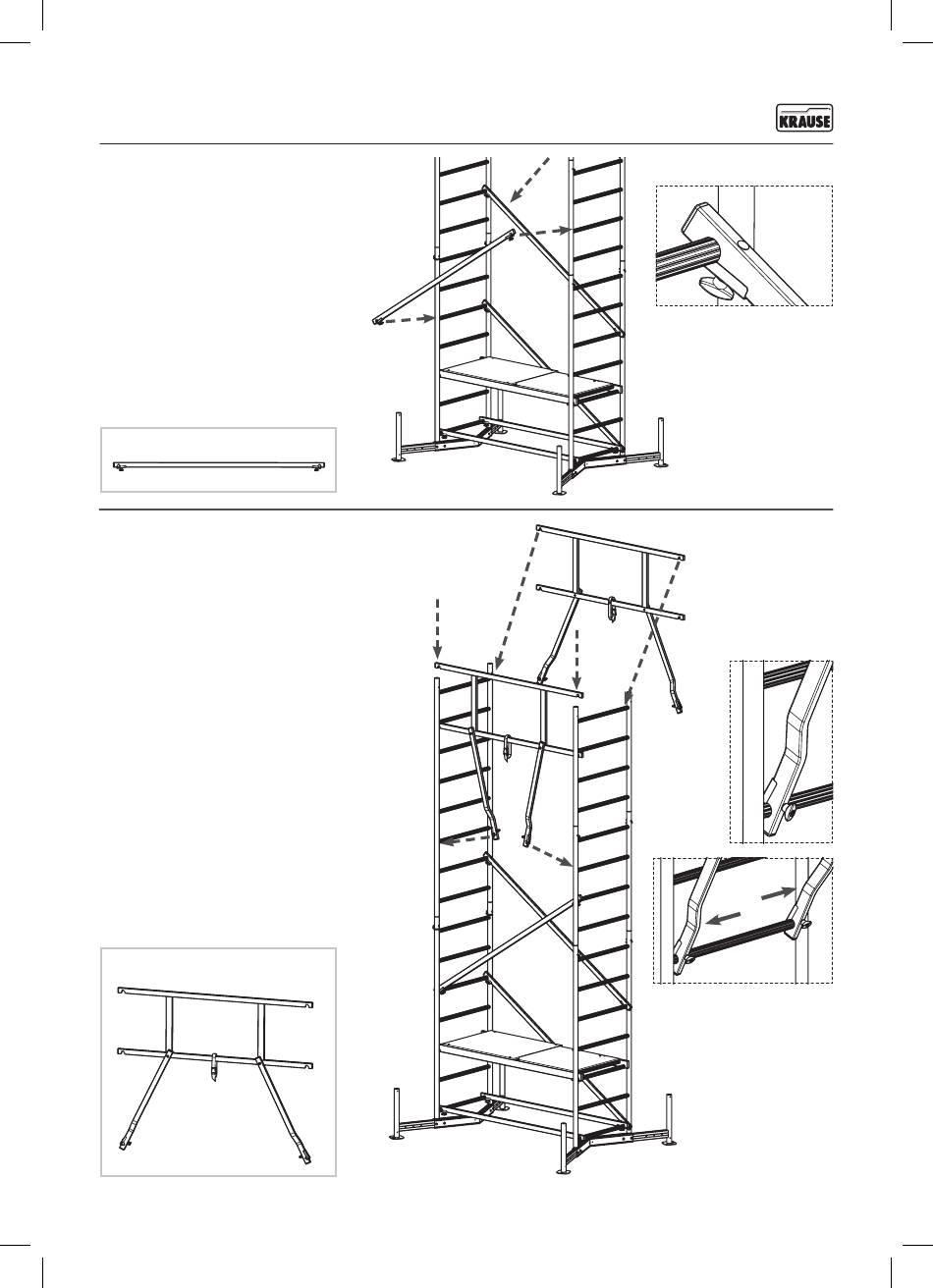 KRAUSE