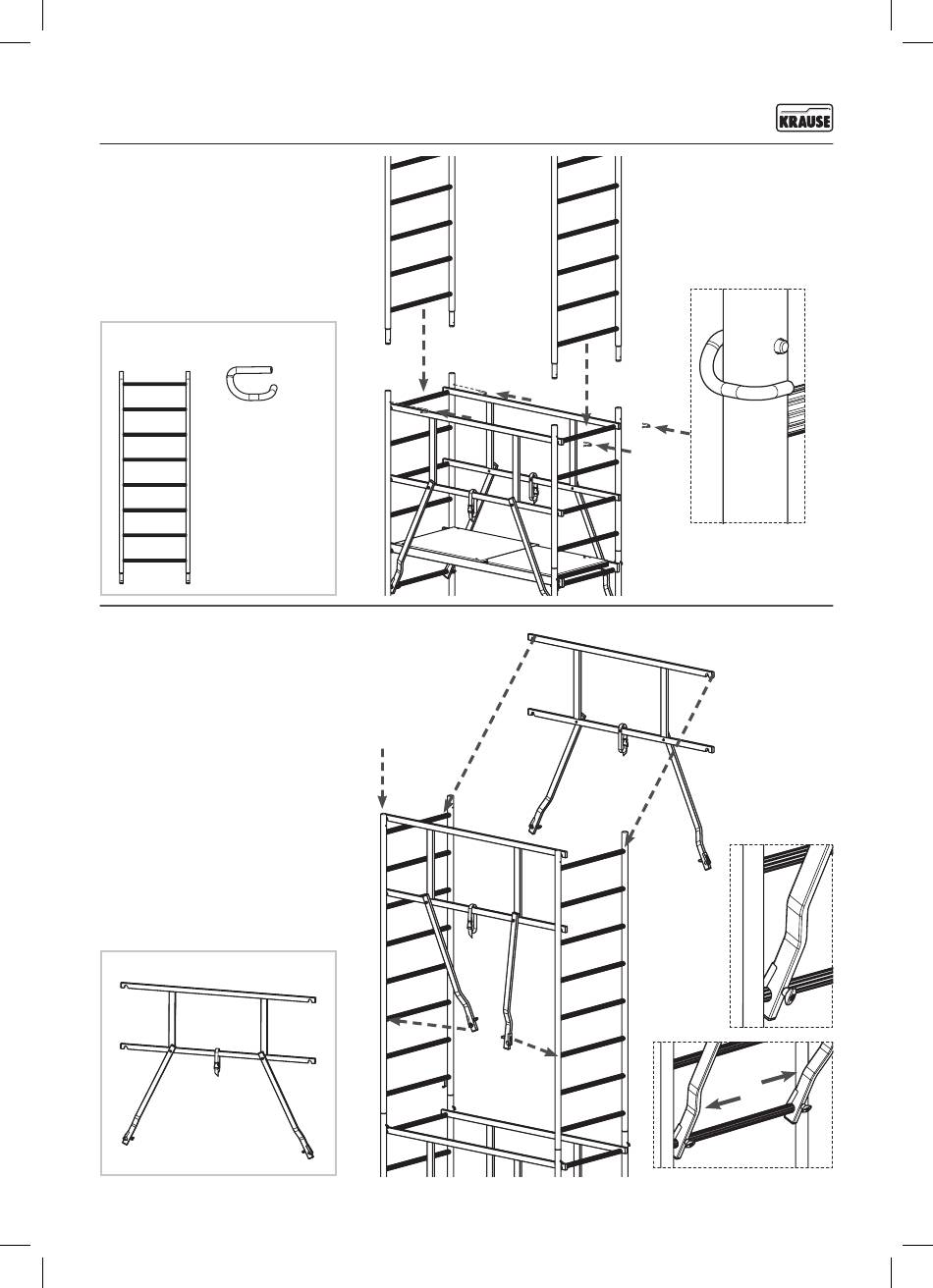 KRAUSE