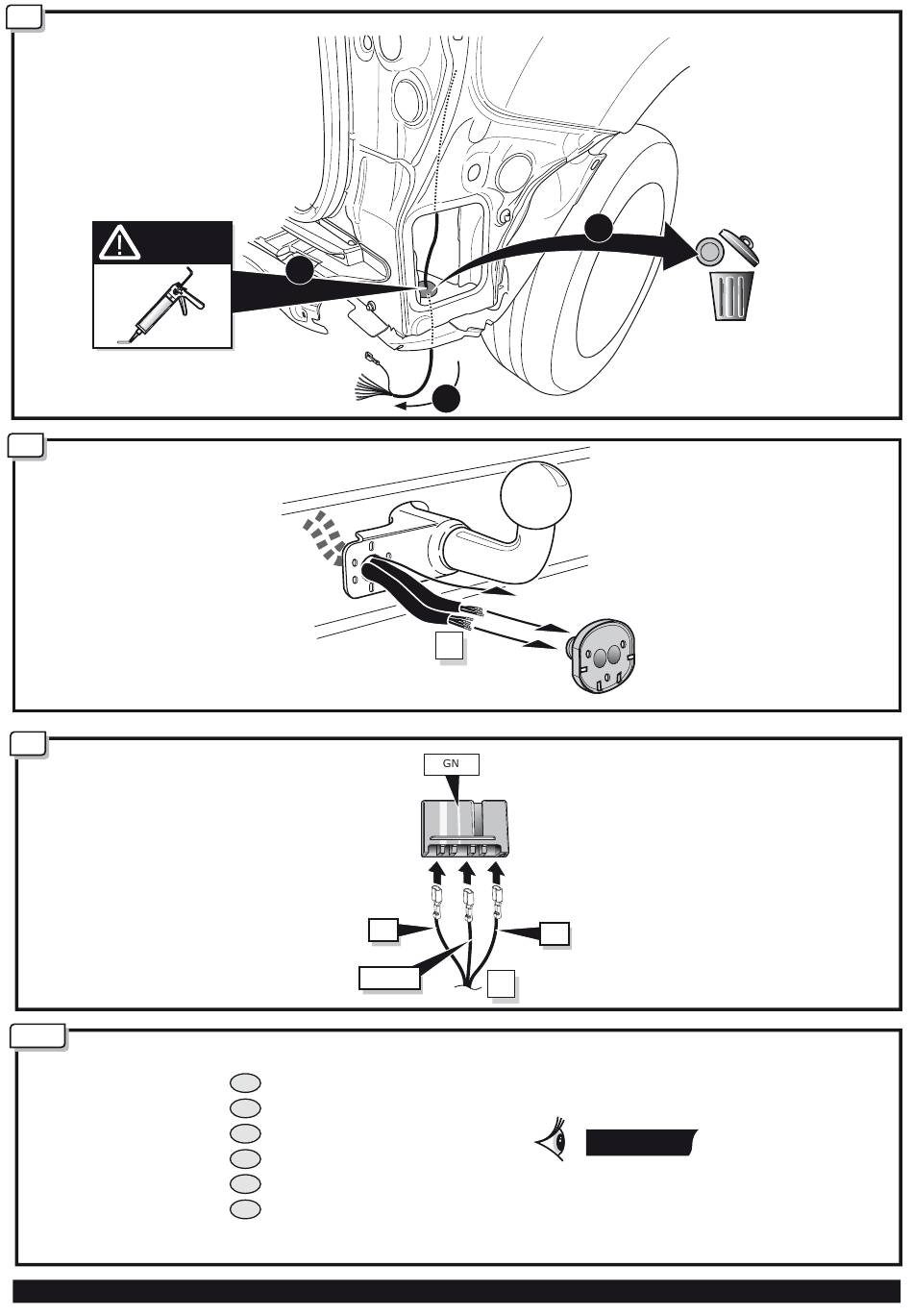 GN