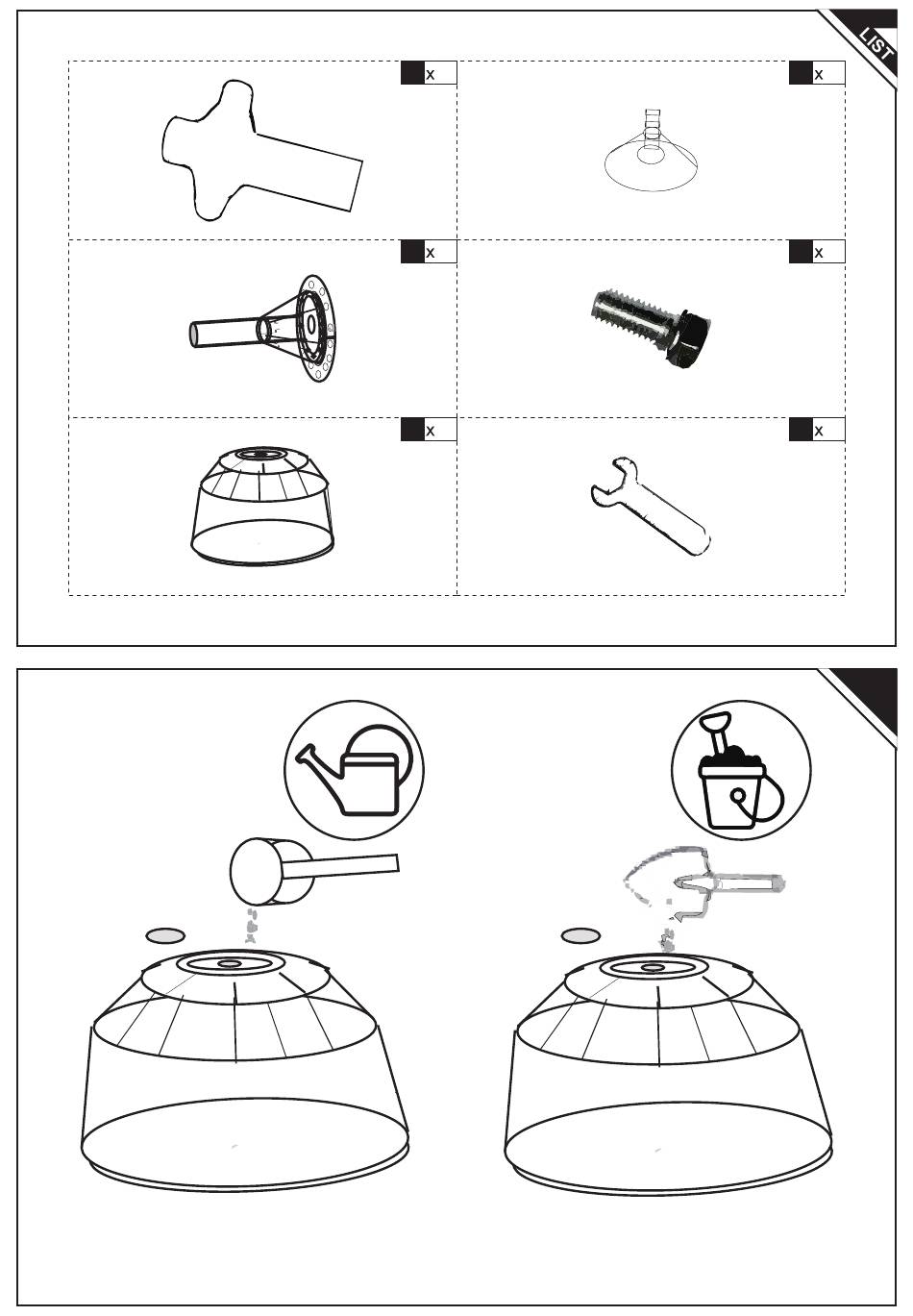 LIST

x

x

x

x

x

x