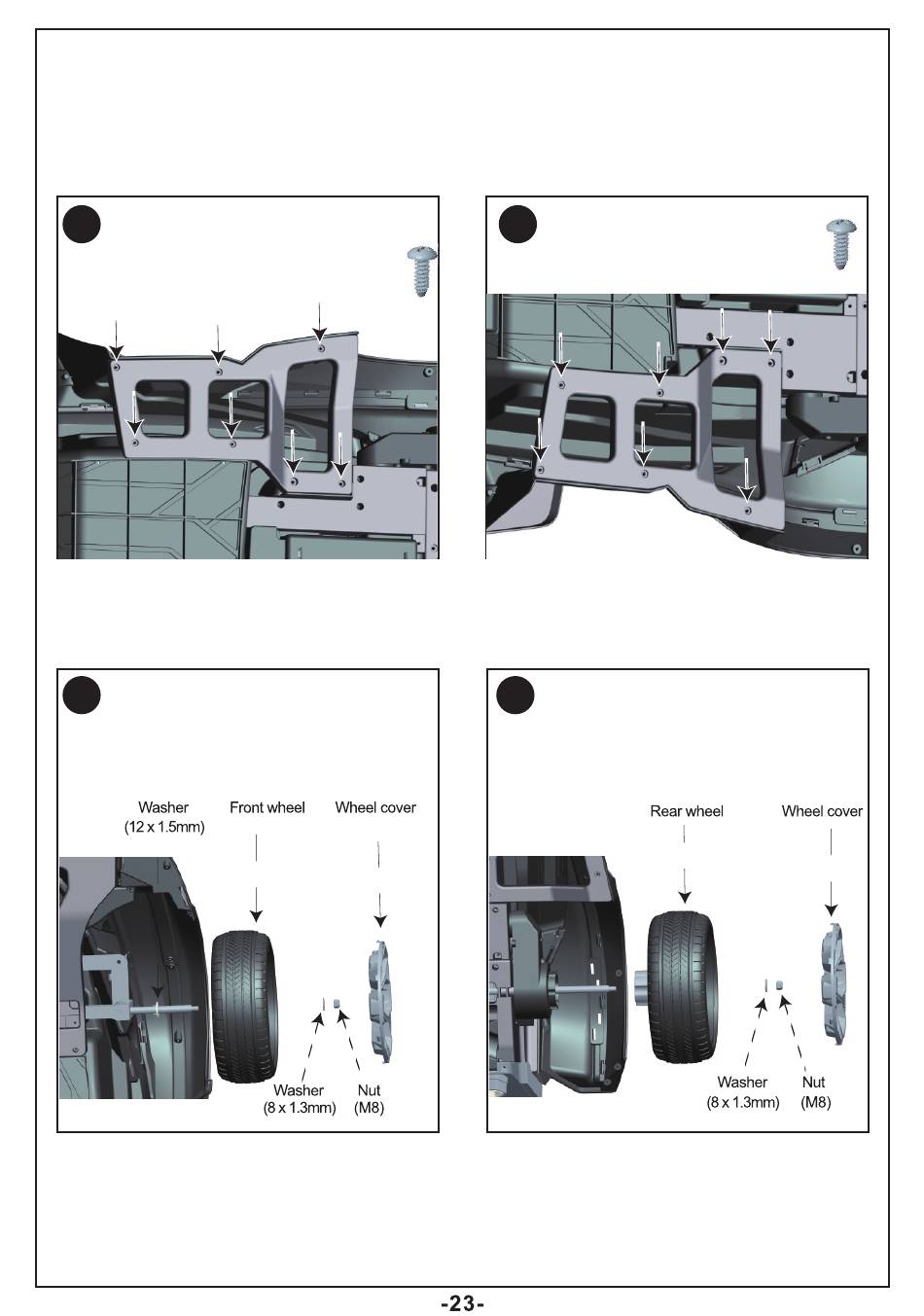 Washer
(12 x 1.5mm)

Front wheel

Wheel cover

Washer
(8 x 1.3mm)

Nut
(M8)

Rear wheel

Wheel cover

Washer
(8 x 1.3mm)

Nut
(M8)

-23-