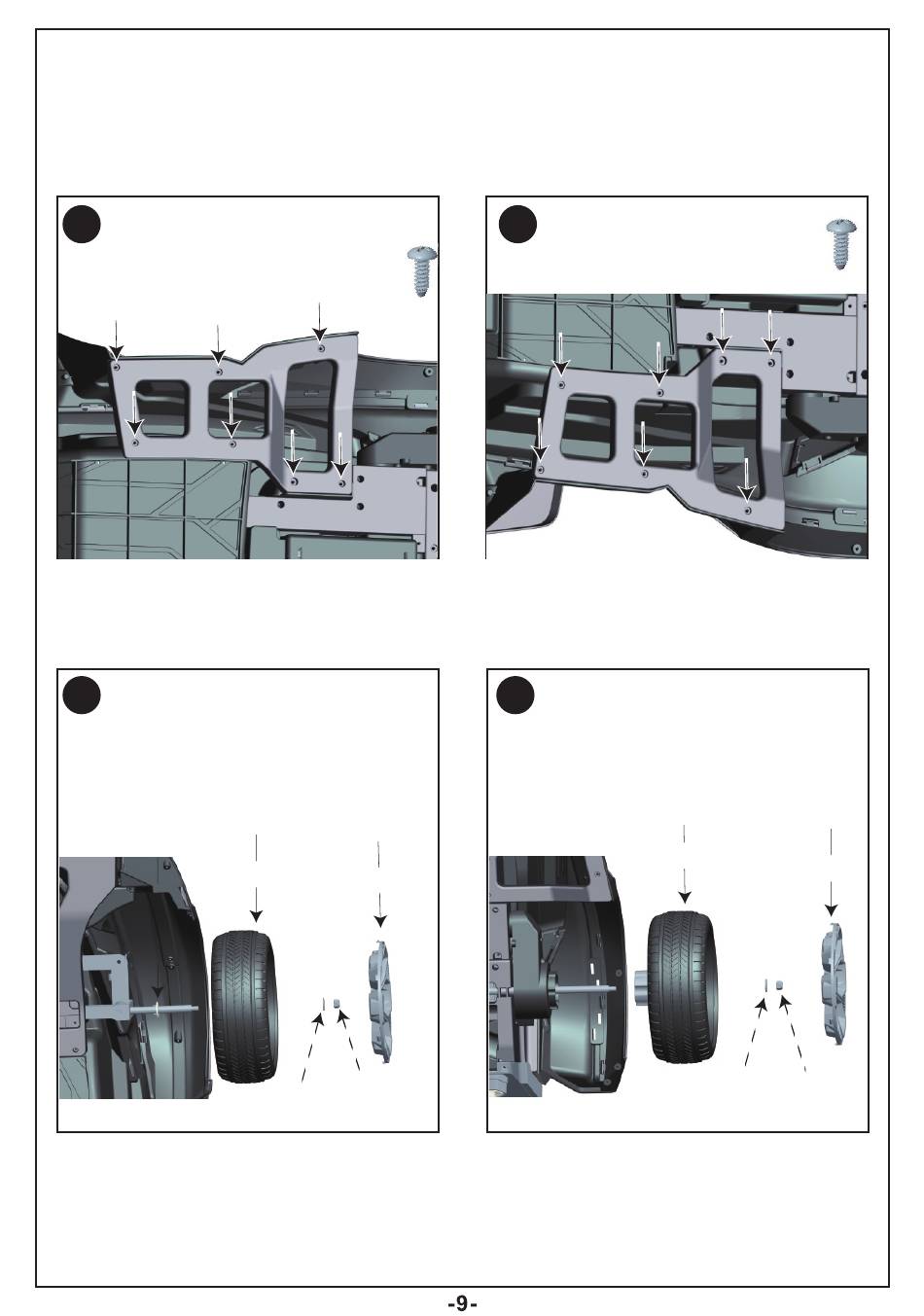 -9-