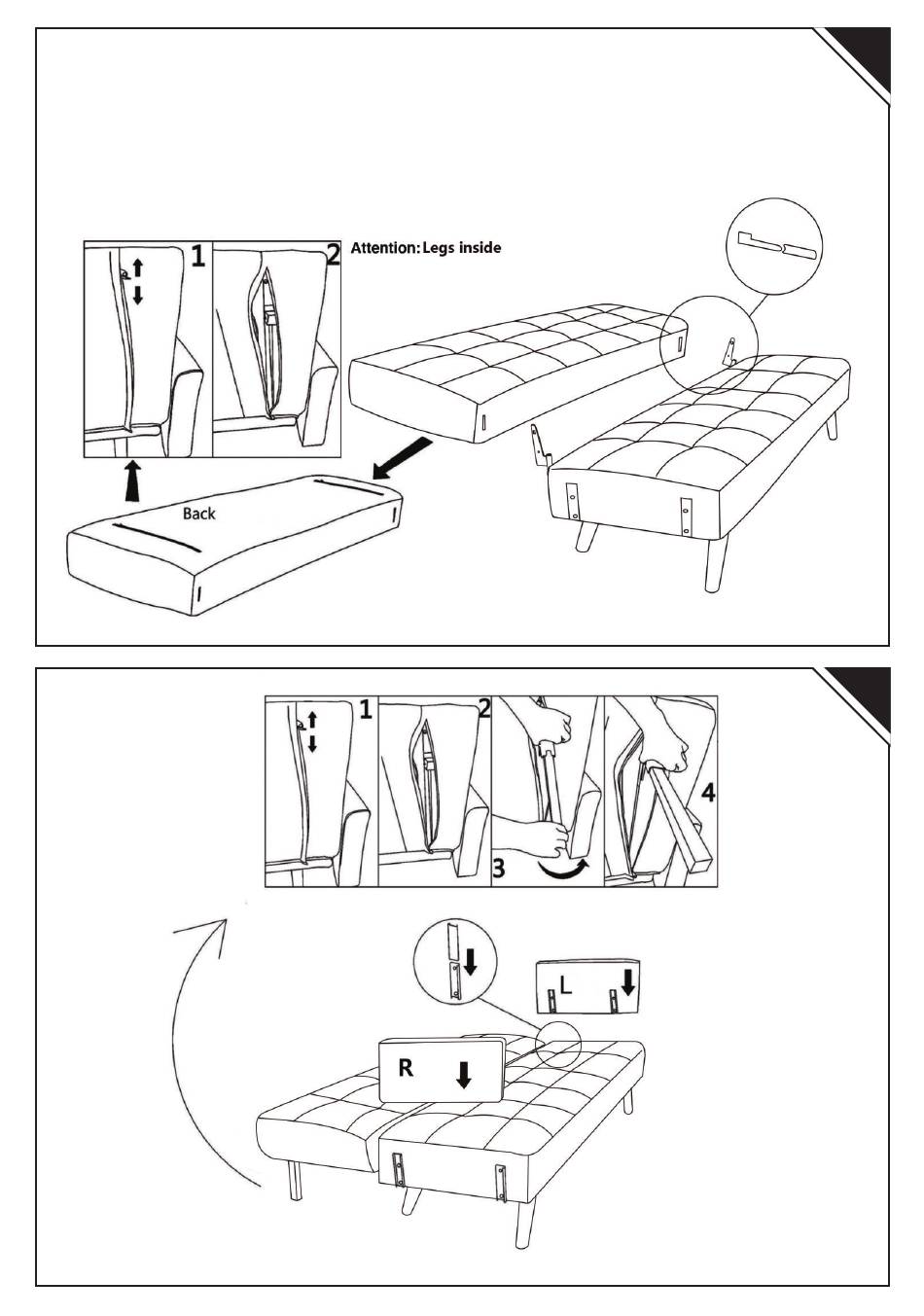 1

2

Attention: Legs inside

Back

1

2

3

4

L

R