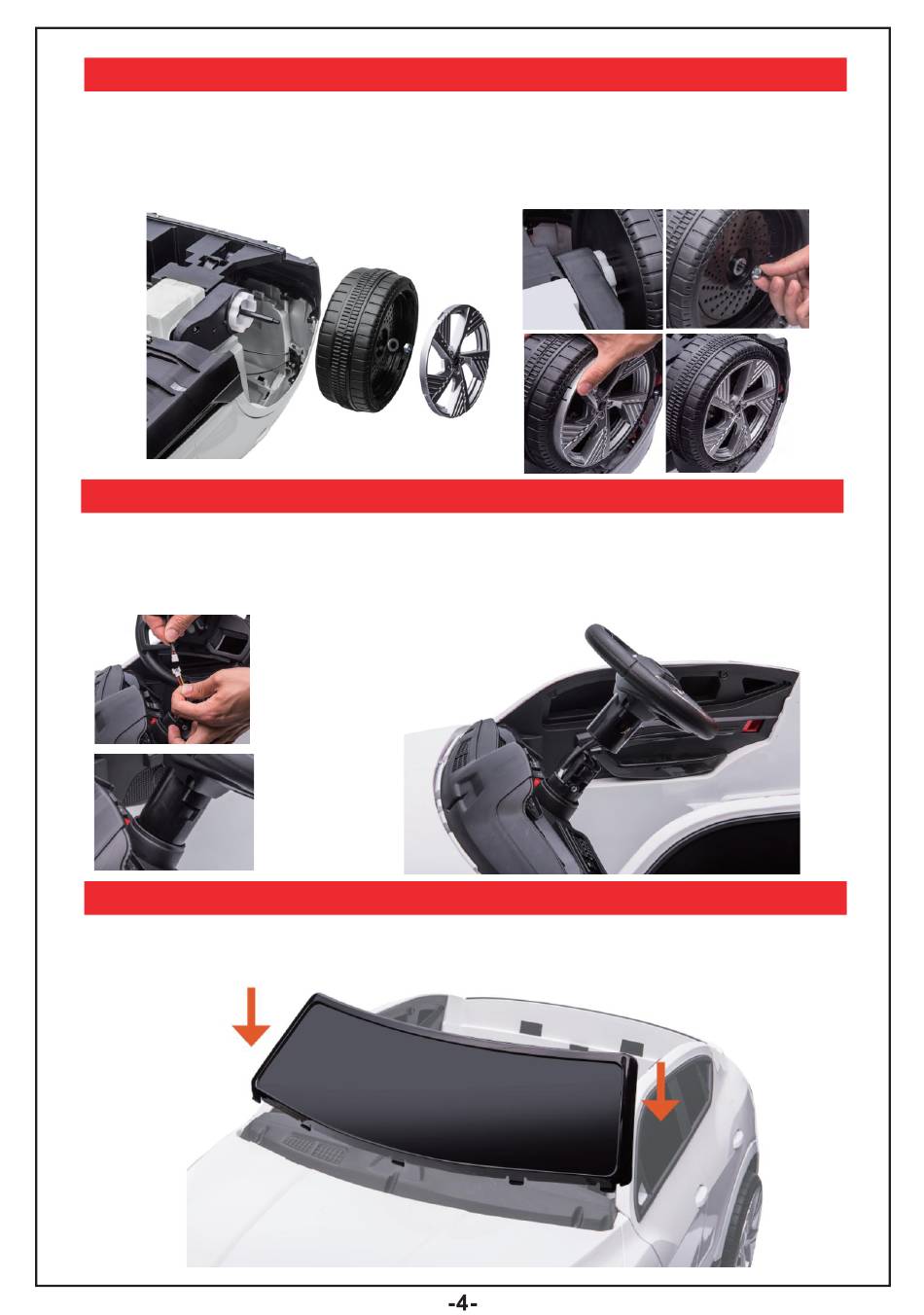 -4-