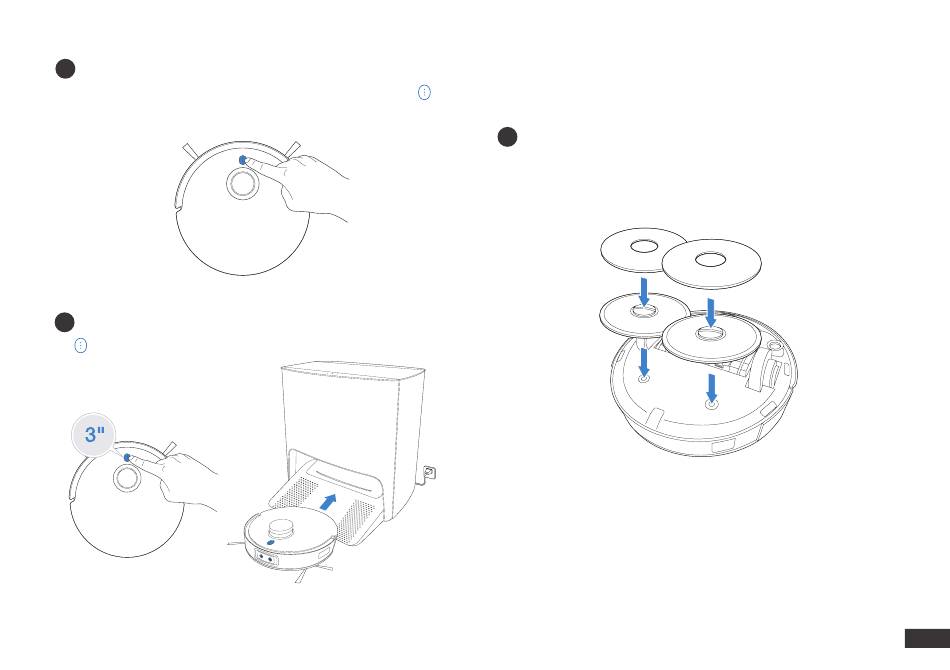 3"