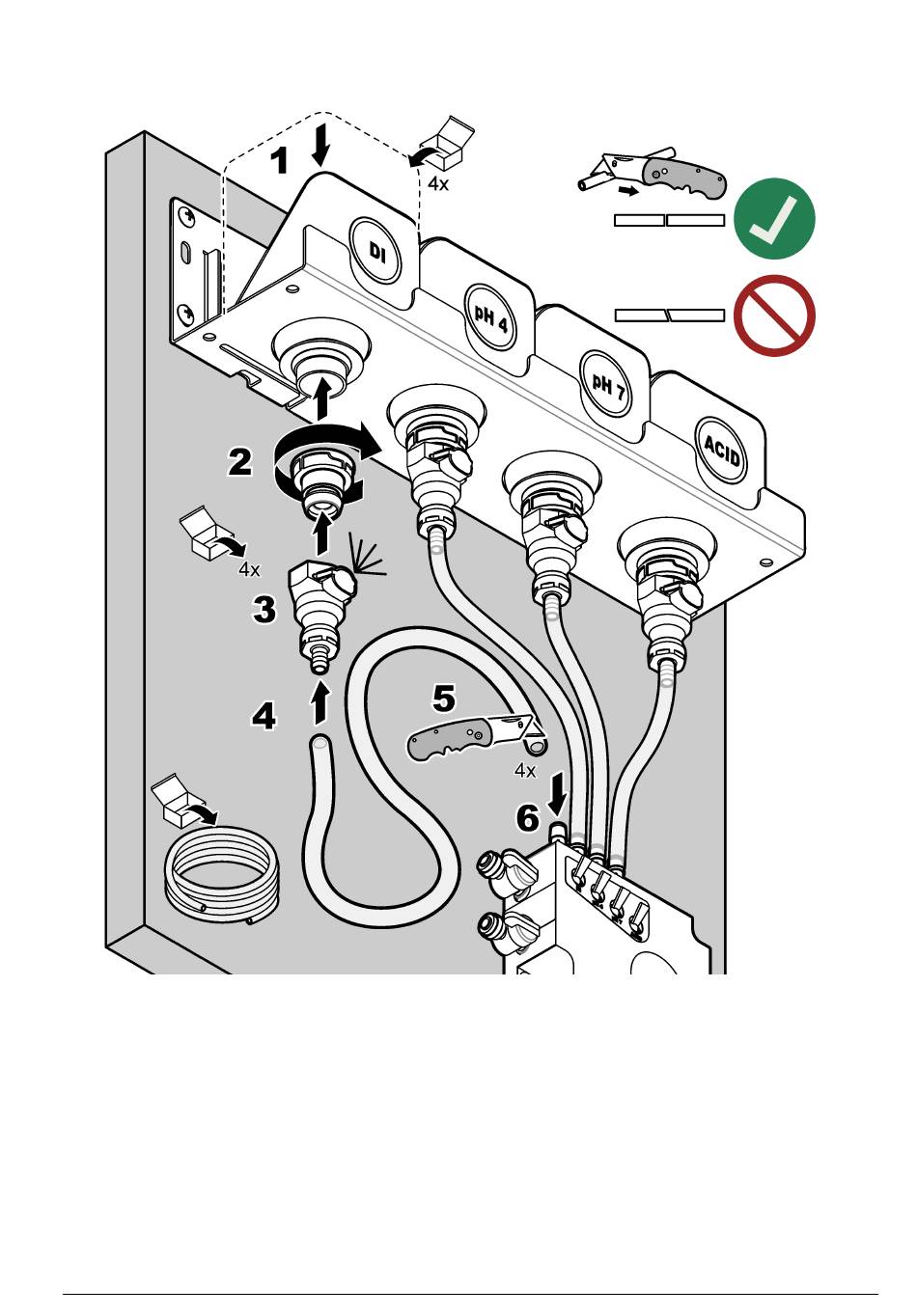 1
4x
DI
pH 4
pH 7
ACID
2
4x
3
4
5
4x
6