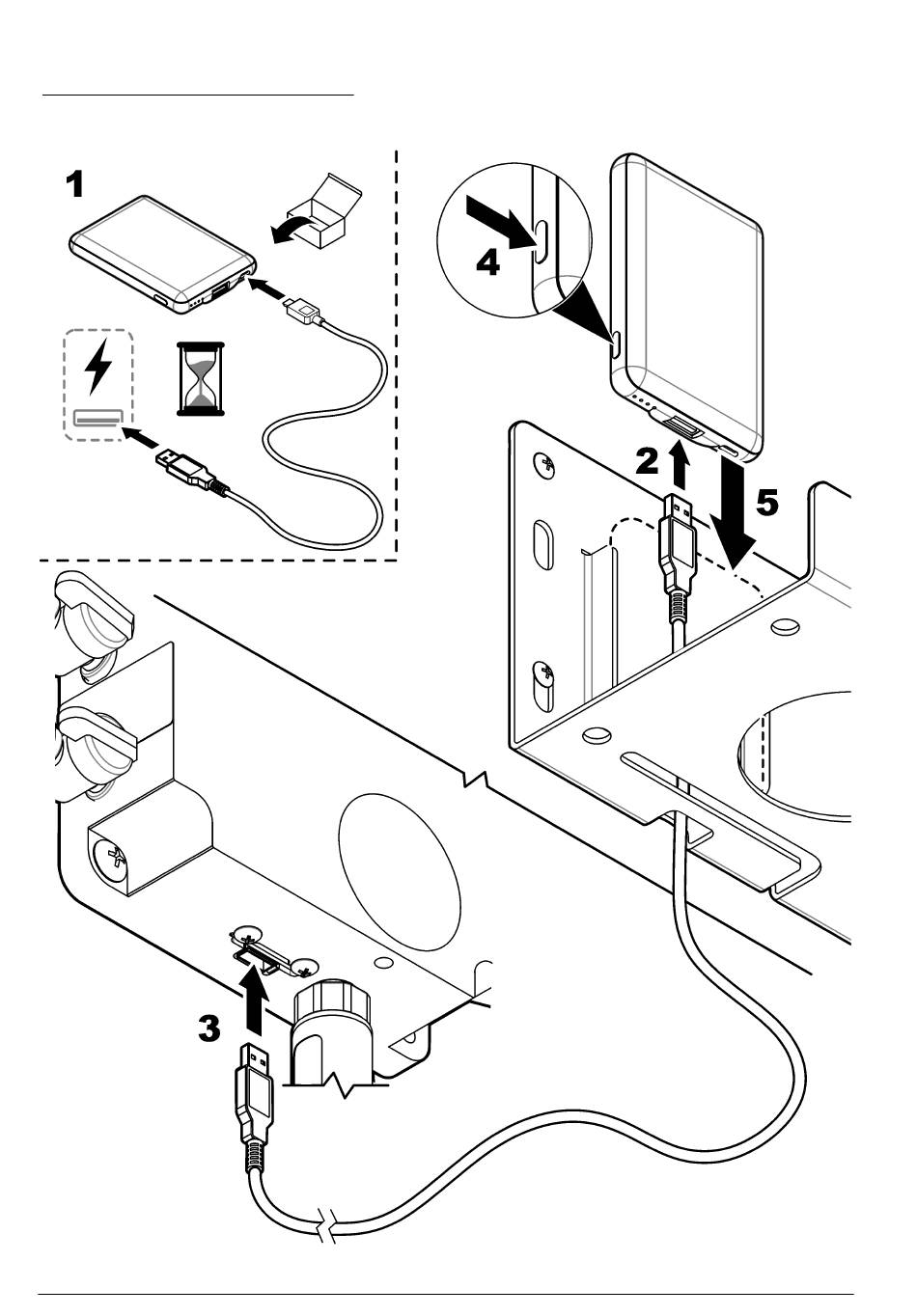 1

4

2

5

3